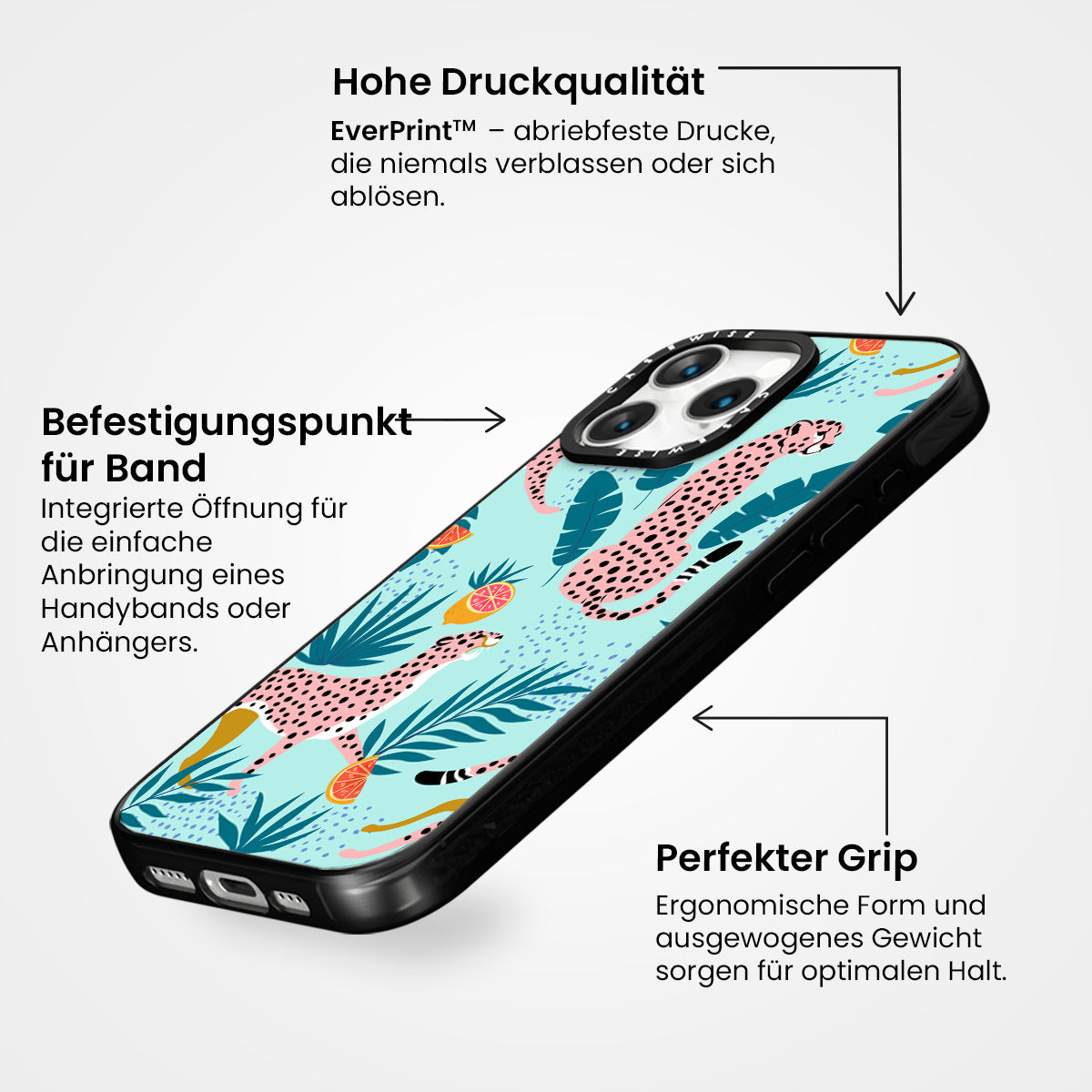 Hohe Druckqualität

EverPrint™ – abriebfeste Drucke, die niemals verblassen oder sich ablösen.

Befestigungspunkt für Band

Integrierte Öffnung für die einfache Anbringung eines Handybands oder Anhängers.

CASEWISE

CASEWISE

Perfekter Grip

Ergonomische Form und ausgewogenes Gewicht sorgen für optimalen Halt.