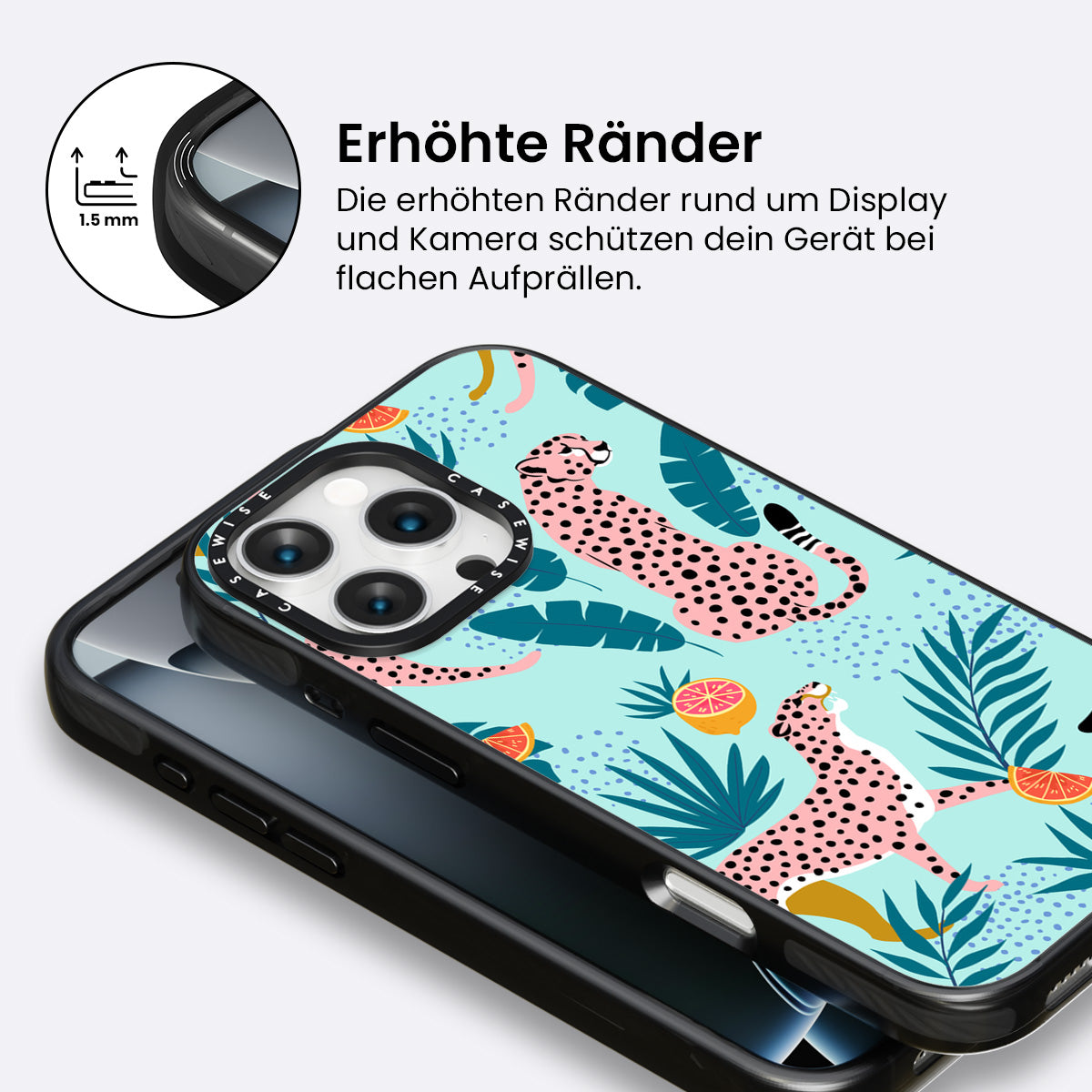 1.5 mm

Erhöhte Ränder

Die erhöhten Ränder rund um Display und Kamera schützen dein Gerät bei flachen Aufprällen.

CASEWISE CASEWISE