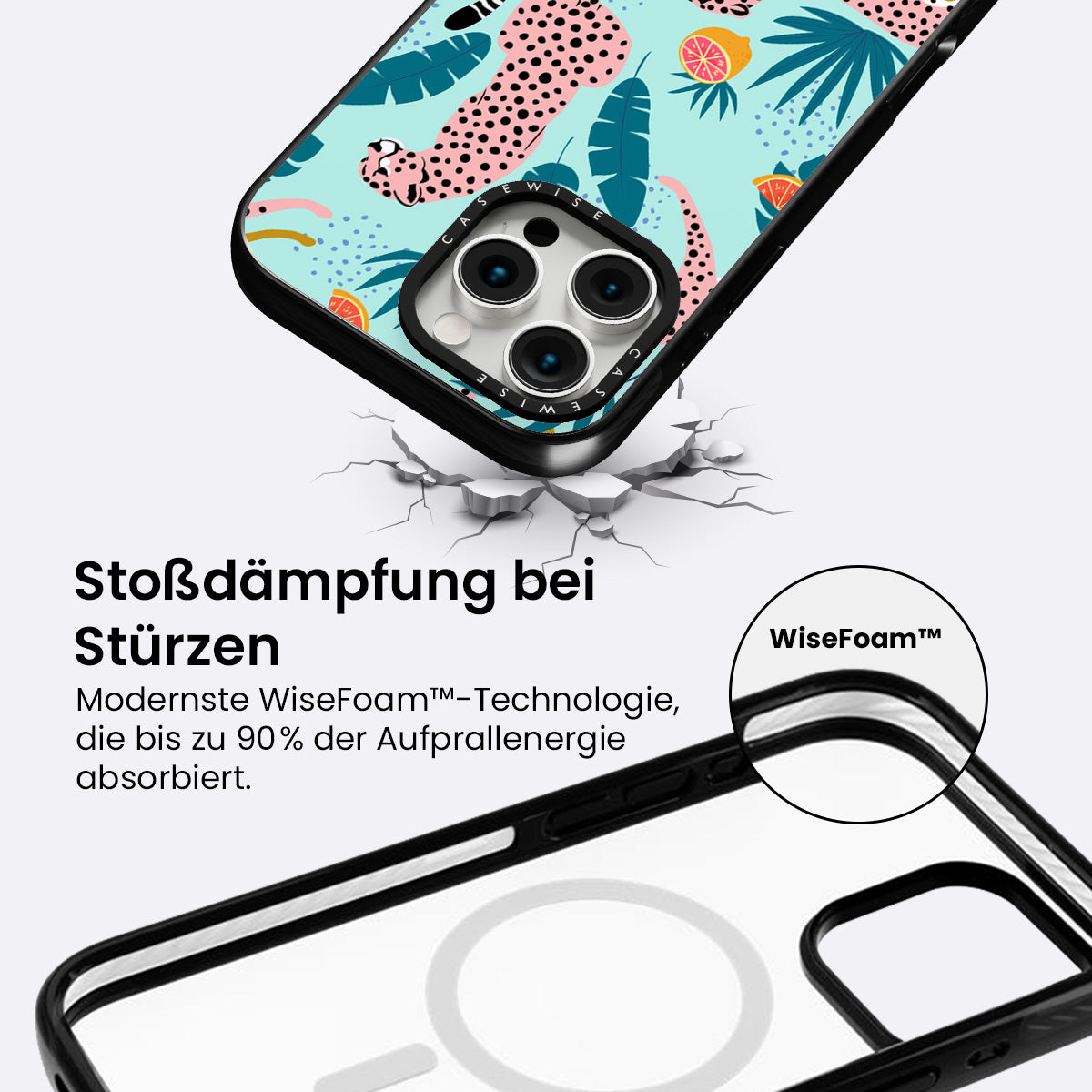 CASEWISE
CASEWISE

Stoßdämpfung bei Stürzen

Modernste WiseFoam™-Technologie, die bis zu 90% der Aufprallenergie absorbiert.

WiseFoam™