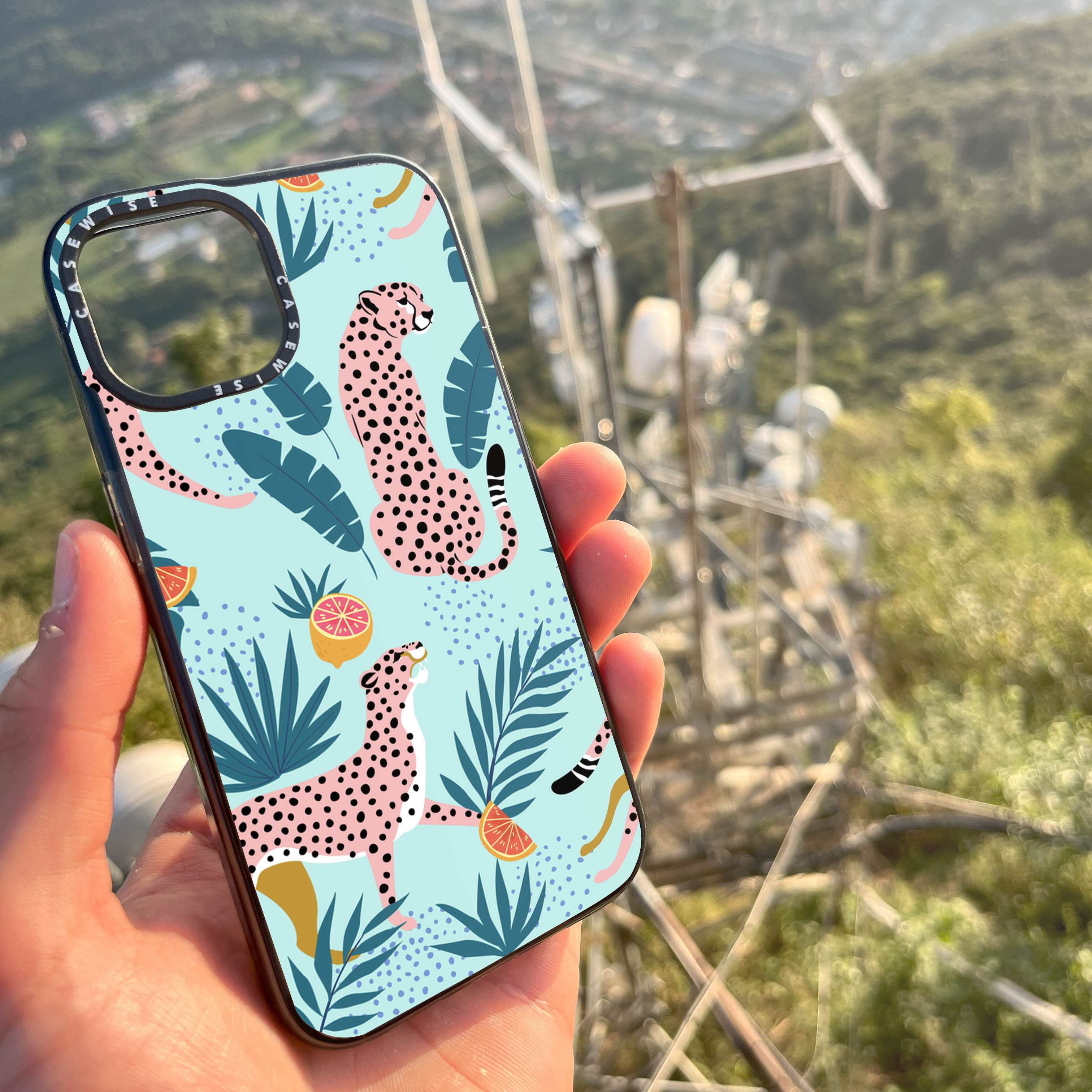 CASEWISE CASEWISE