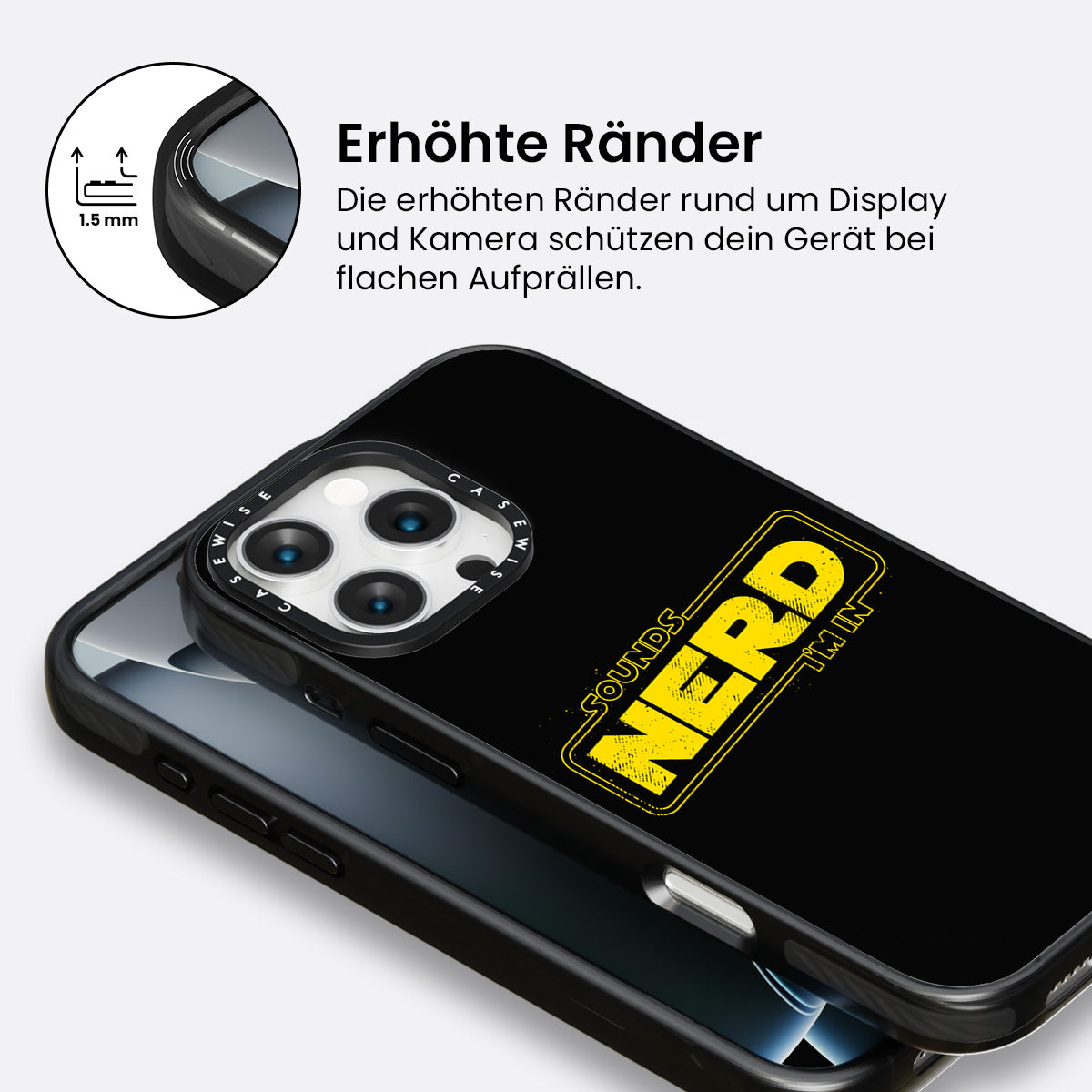 1.5 mm

Erhöhte Ränder

Die erhöhten Ränder rund um Display und Kamera schützen dein Gerät bei flachen Aufprällen.

CASEWISE CASEWISE

SOUNDS
NERD
I'M IN