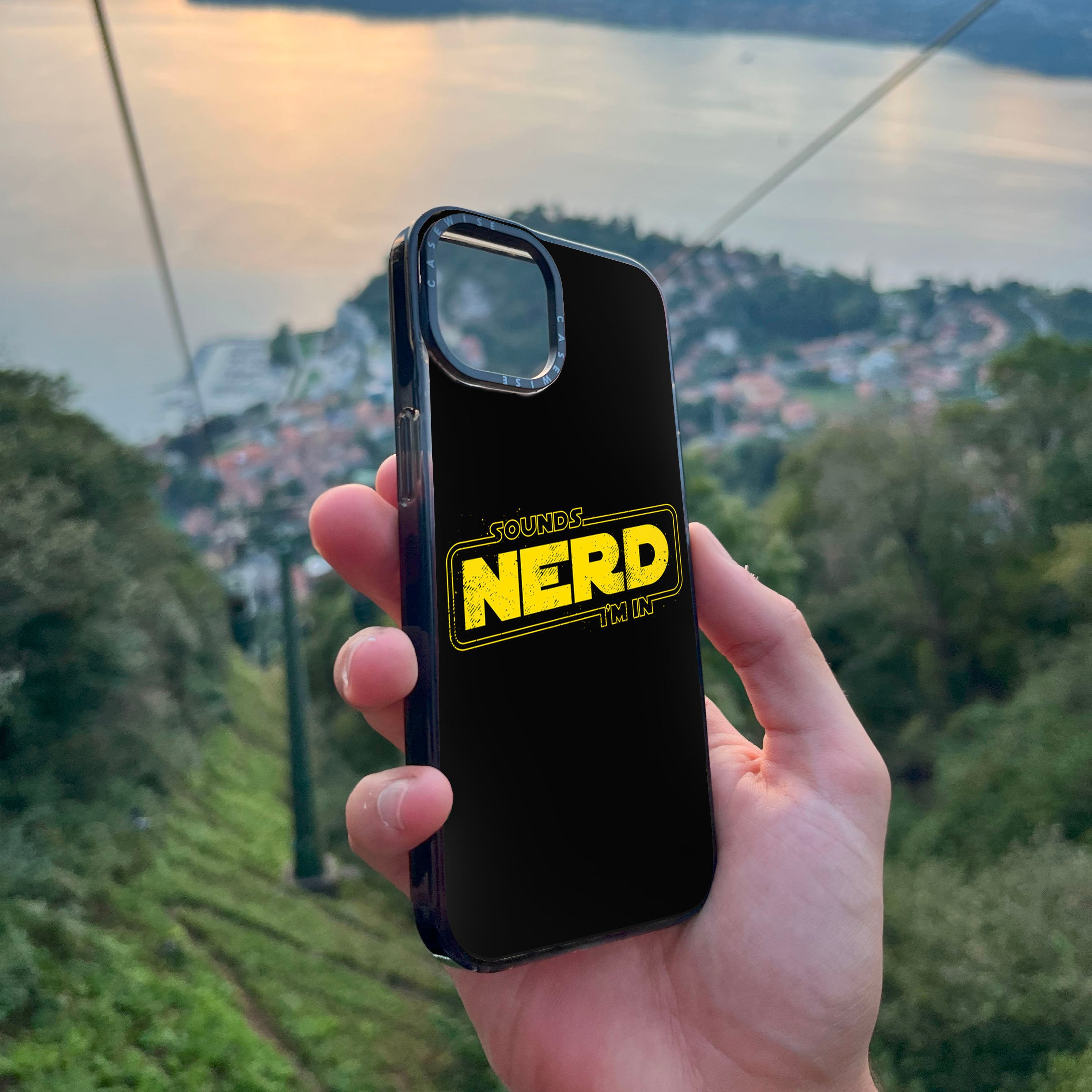 CASEWISE
CASEWISE

SOUNDS
NERD
I'M IN