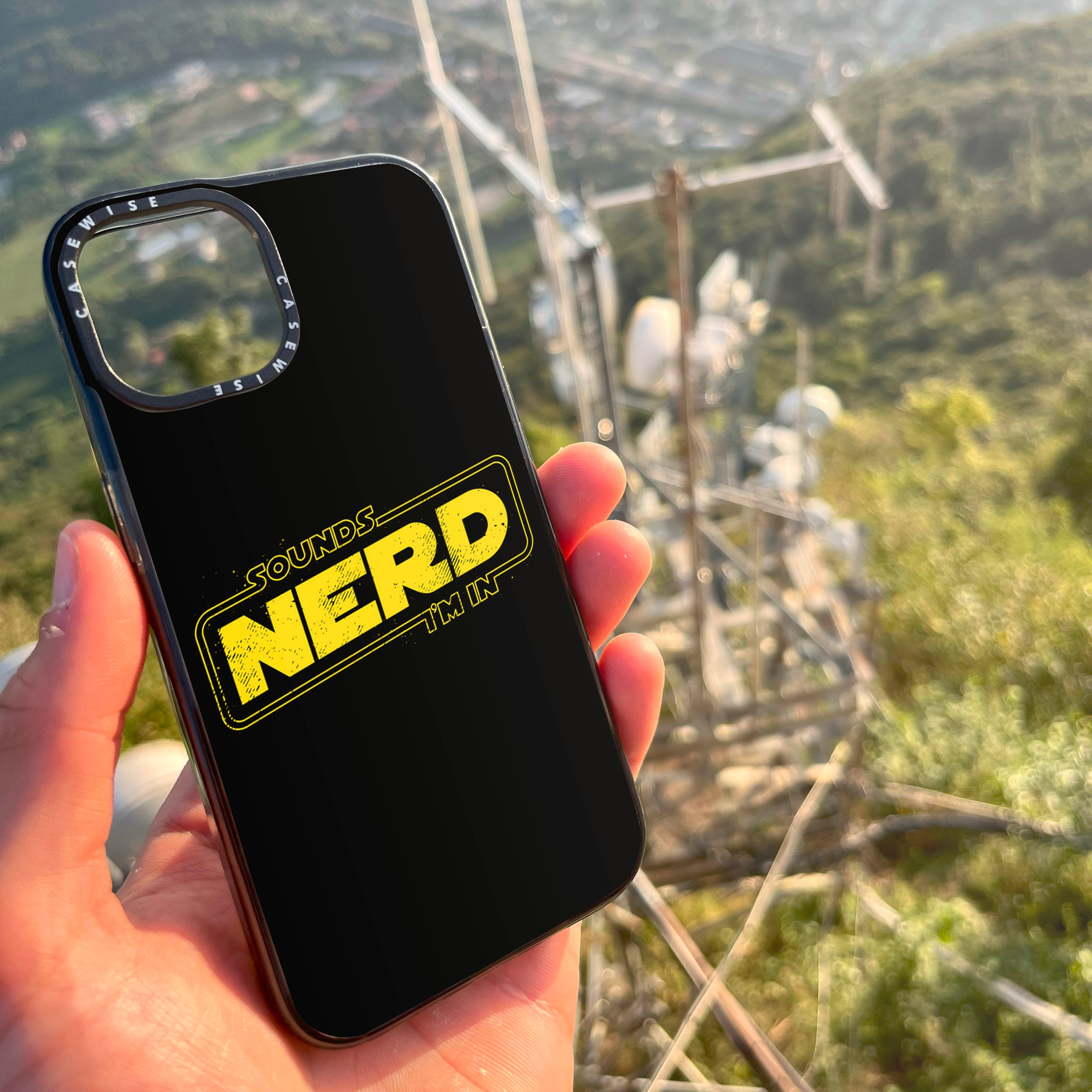 CASEWISE
CASEWISE

SOUNDS
NERD
I'M IN