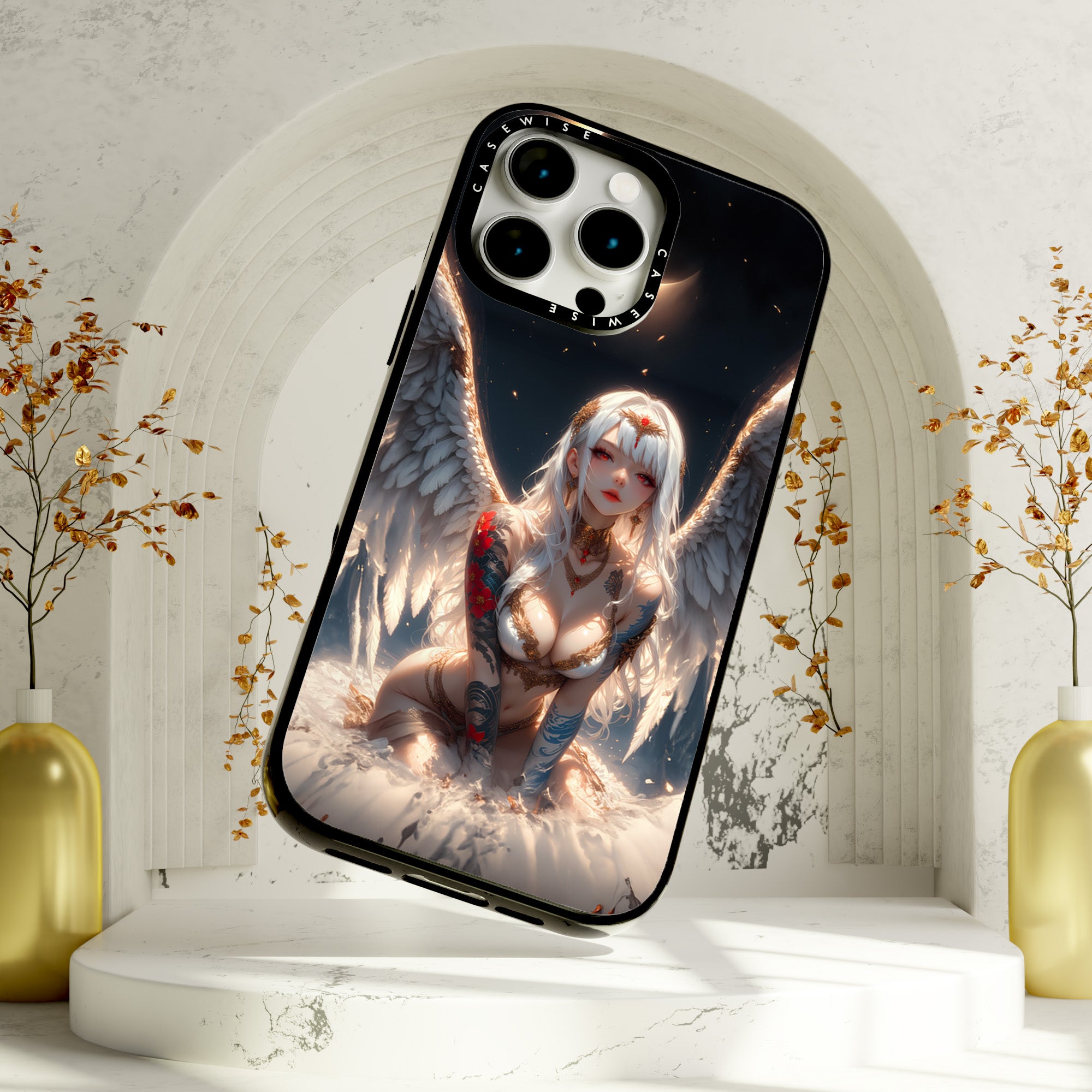 CASEWISE CASEWISE