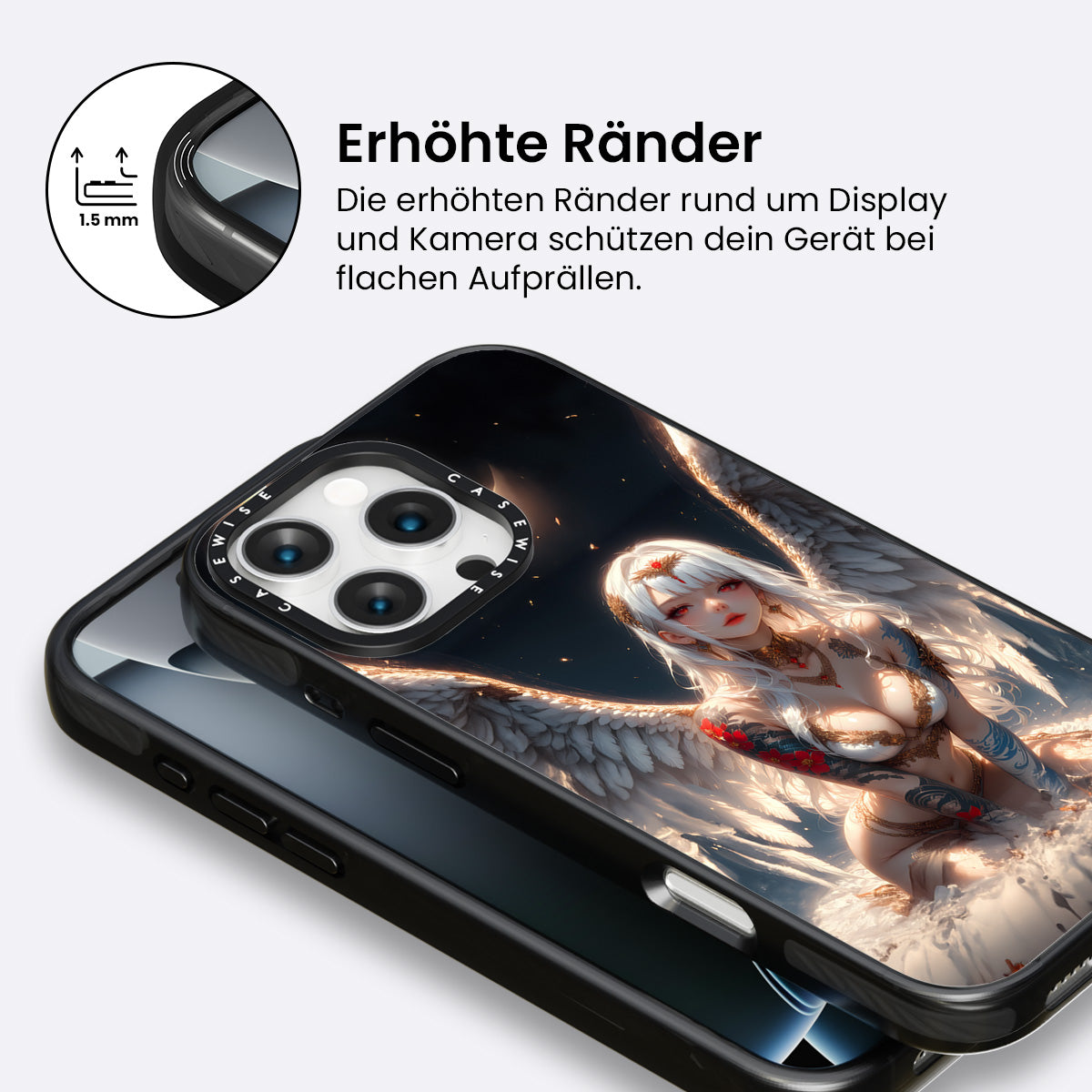 1.5 mm

Erhöhte Ränder

Die erhöhten Ränder rund um Display und Kamera schützen dein Gerät bei flachen Aufprällen.

CASEWISE CASEWISE