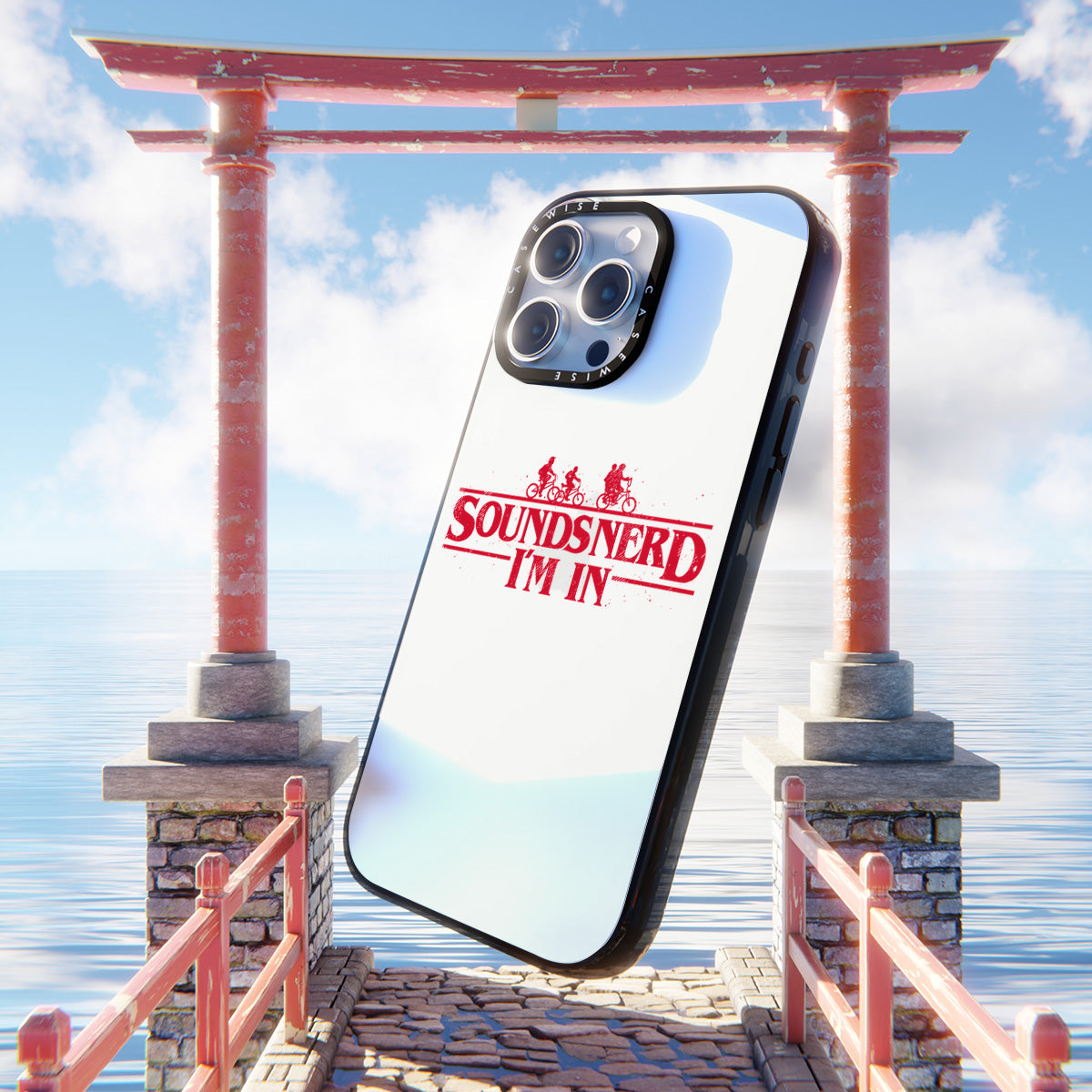 CASEWISE
CASEWISE

SOUNDS NERD
I'M IN