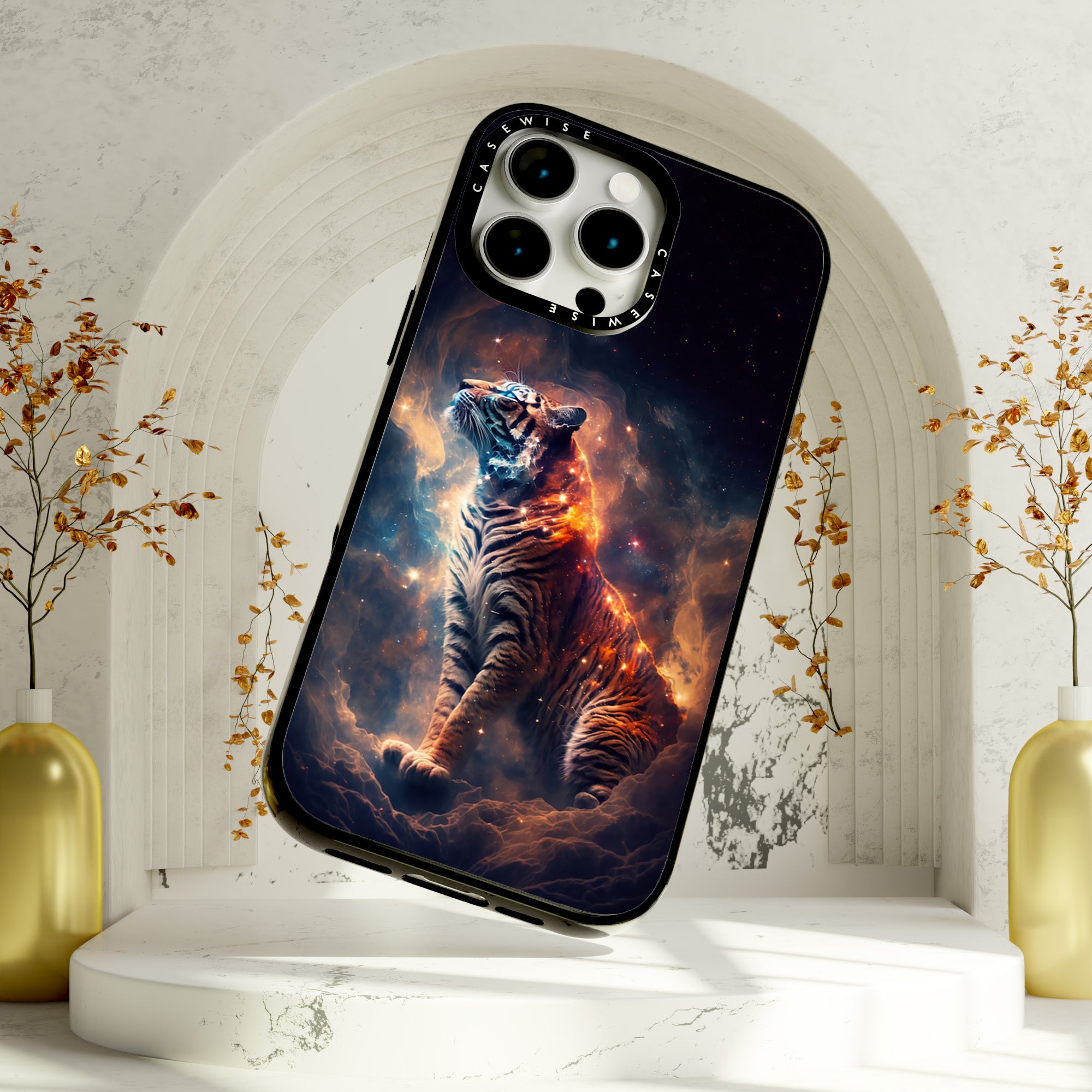 CASEWISE CASEWISE