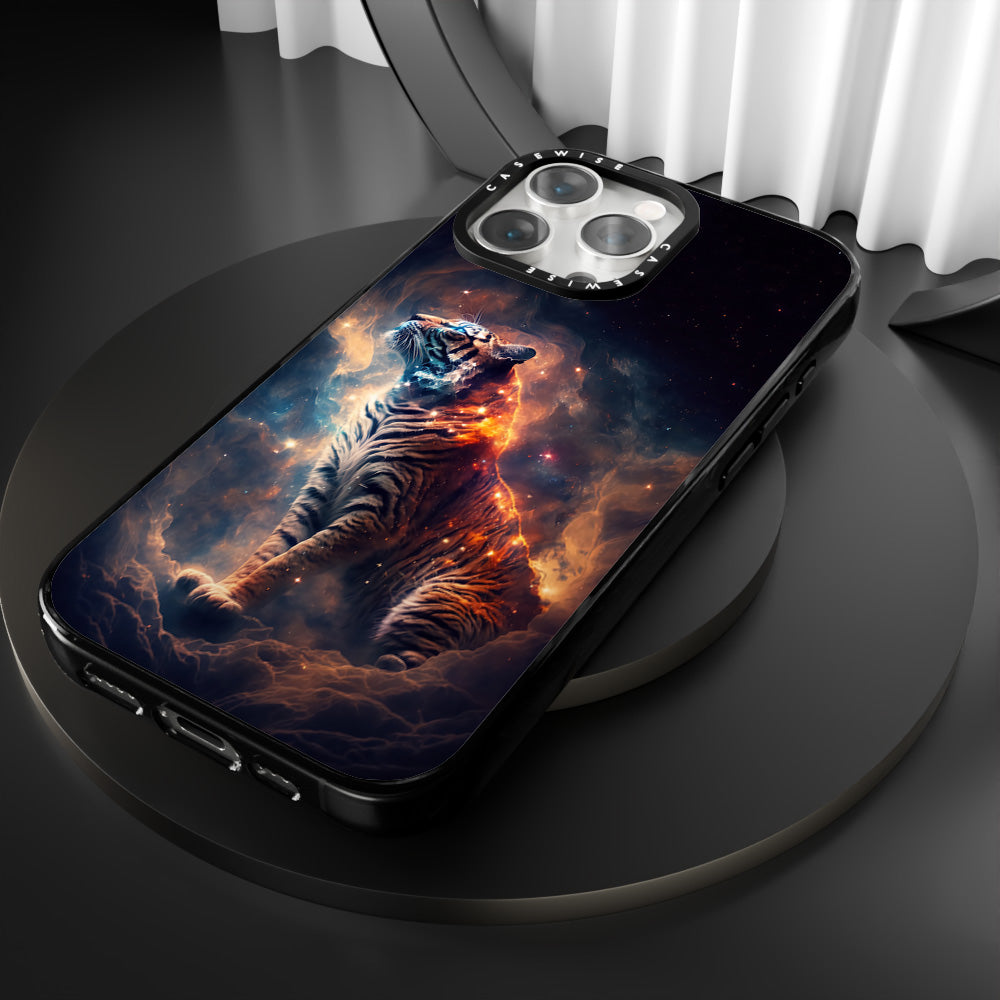 CASEWISE
CASEWISE