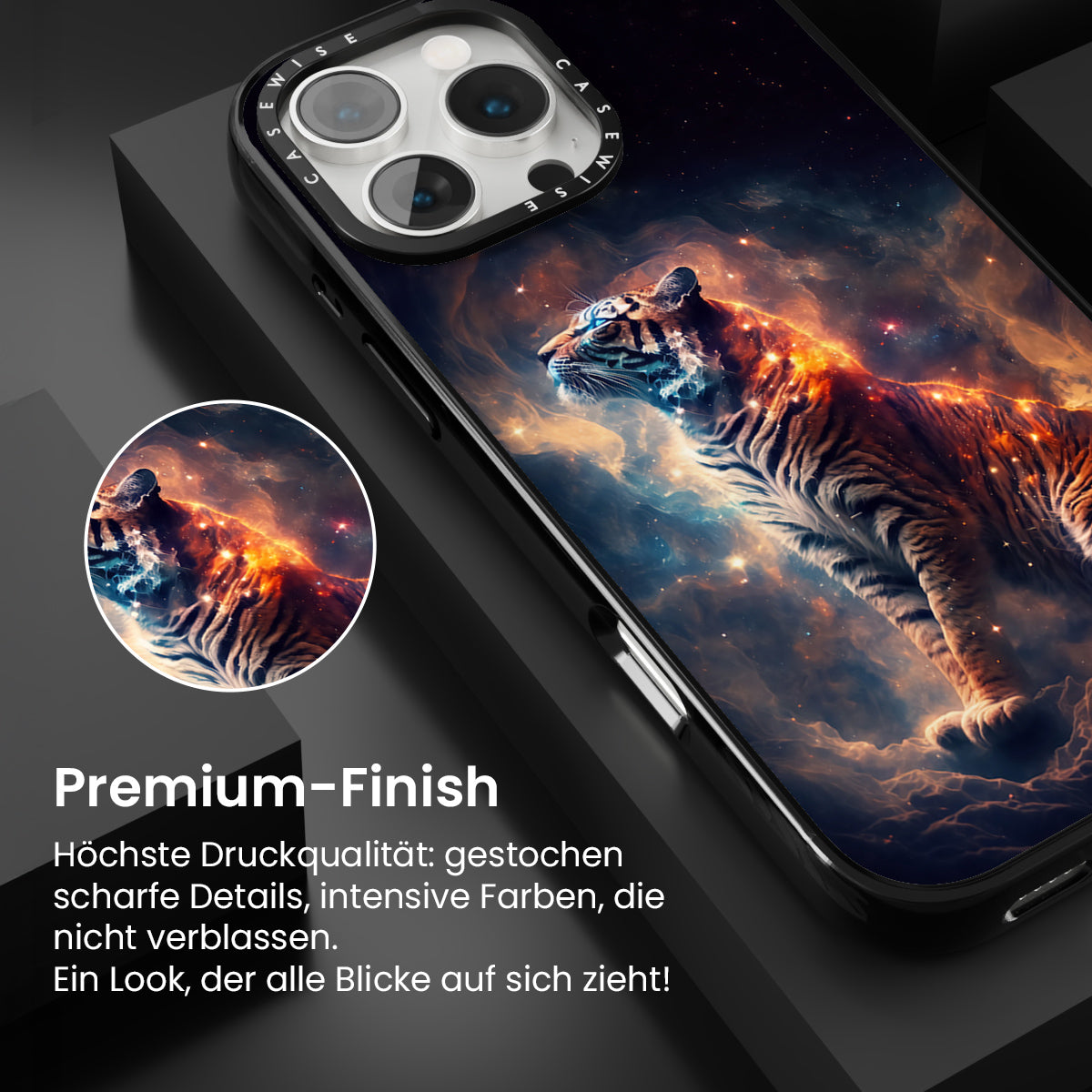 CASEWISE CASEWISE

Premium-Finish

Höchste Druckqualität: gestochen scharfe Details, intensive Farben, die nicht verblassen.
Ein Look, der alle Blicke auf sich zieht!