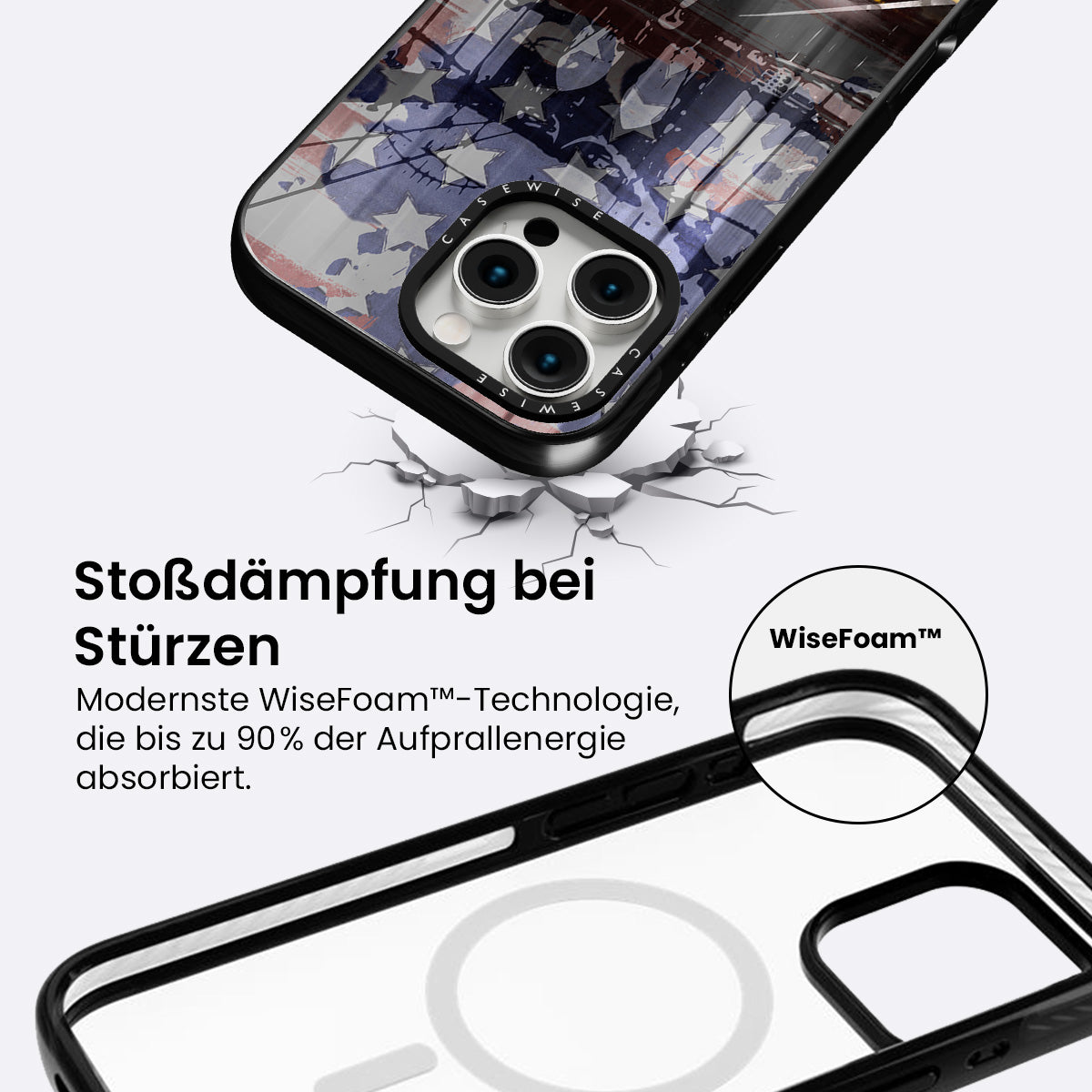 CASEWISE

CASEWISE

Stoßdämpfung bei Stürzen

Modernste WiseFoam™-Technologie, die bis zu 90% der Aufprallenergie absorbiert.

WiseFoam™