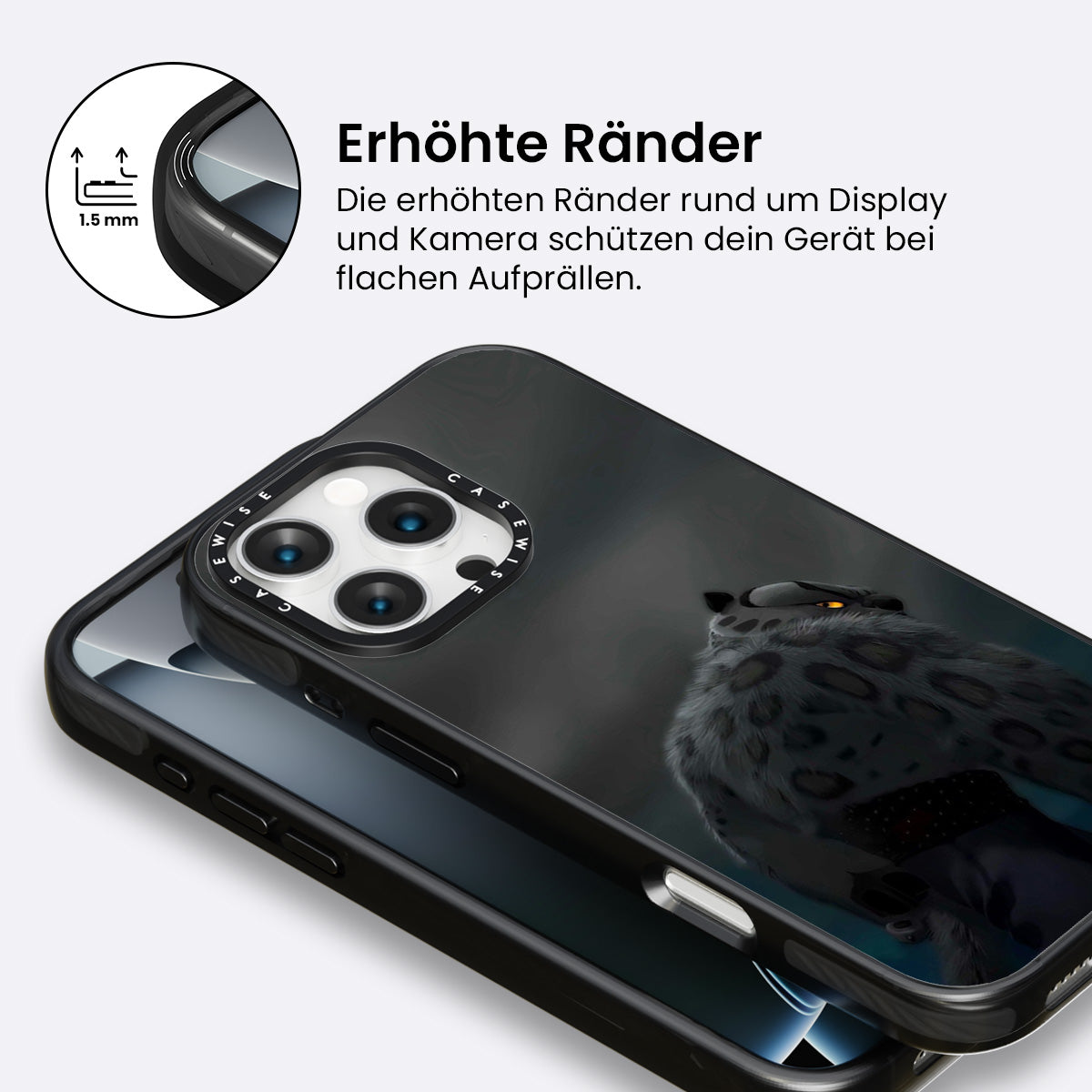 1.5 mm

Erhöhte Ränder

Die erhöhten Ränder rund um Display und Kamera schützen dein Gerät bei flachen Aufprällen.

CASEWISE CASEWISE