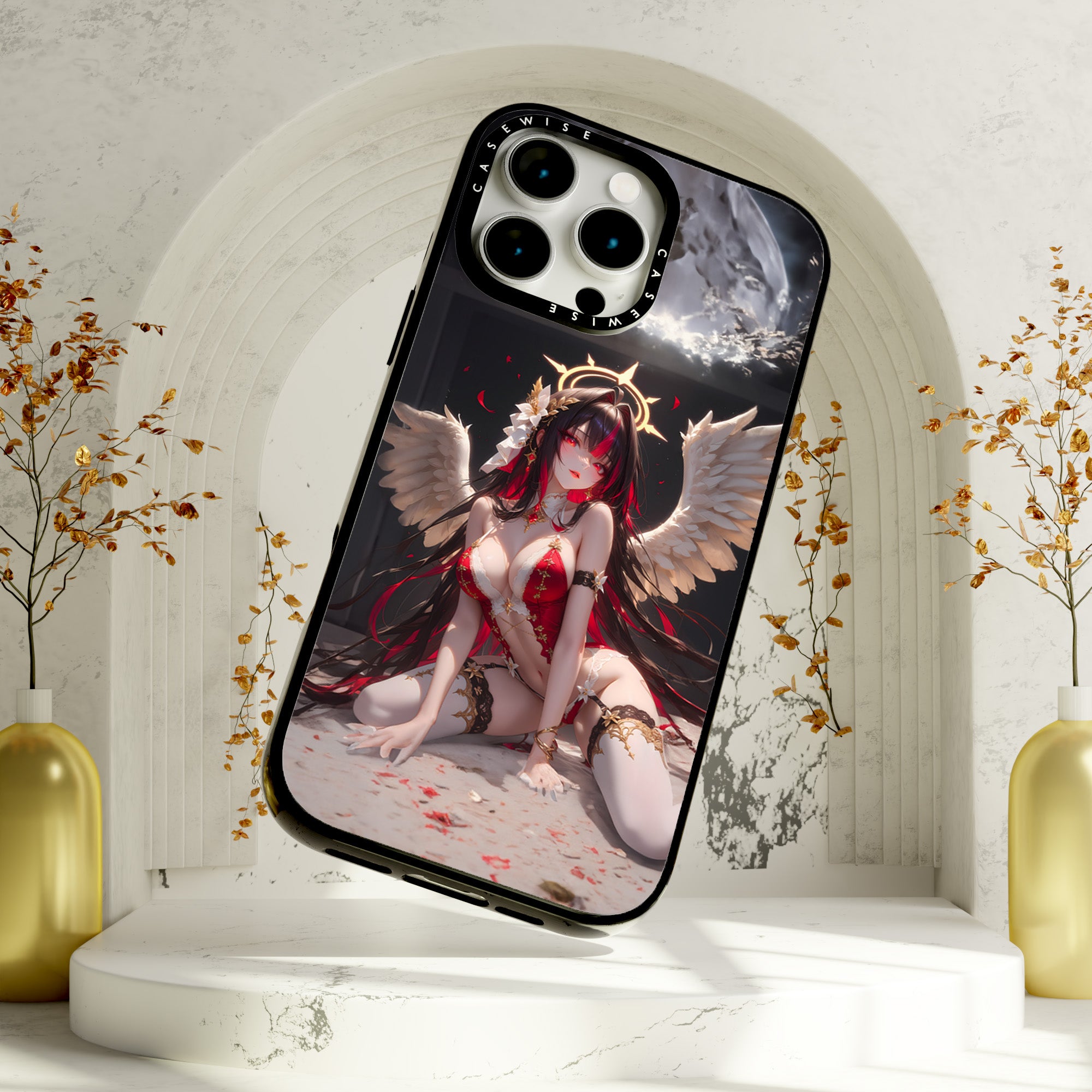 CASEWISE CASEWISE