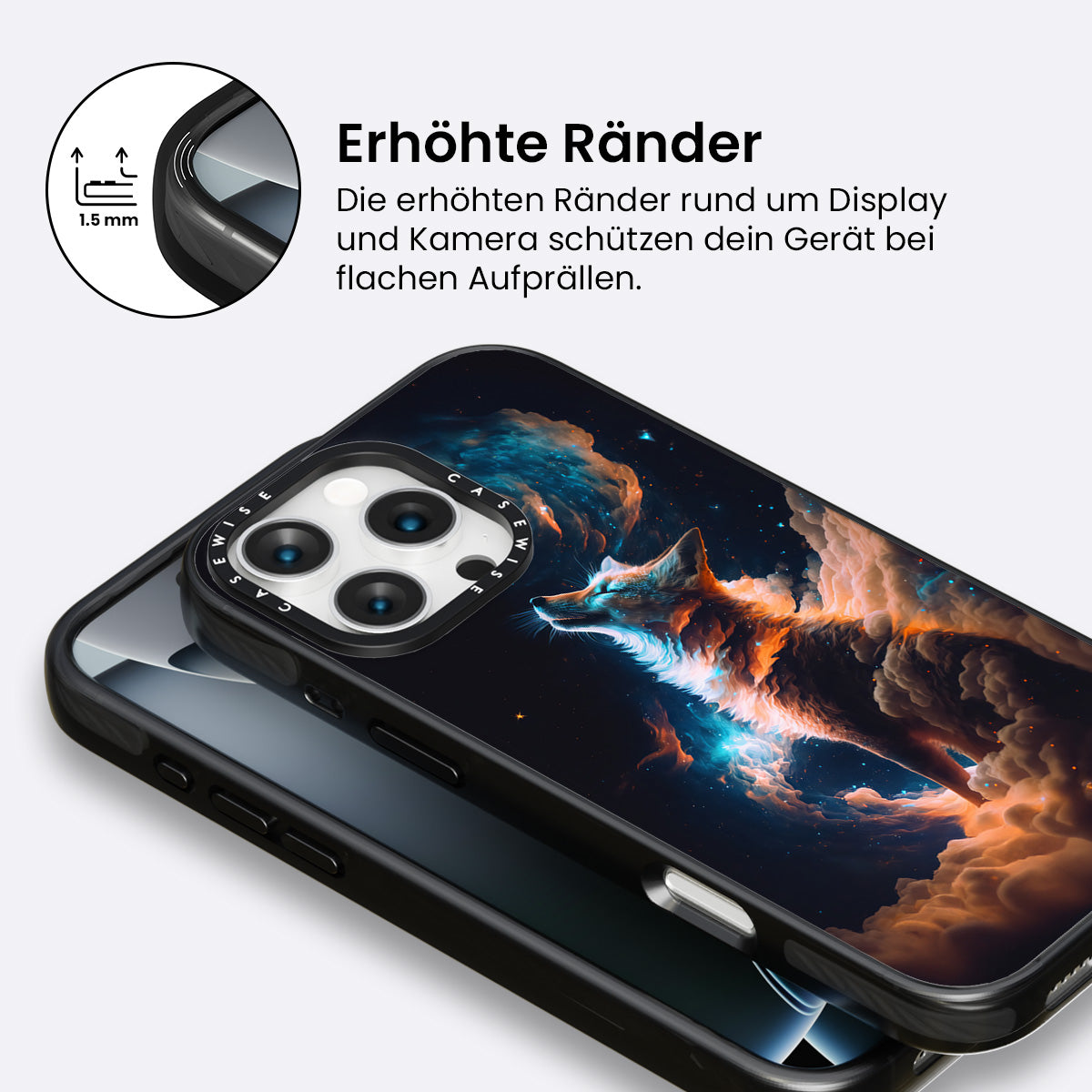 1.5 mm

Erhöhte Ränder

Die erhöhten Ränder rund um Display und Kamera schützen dein Gerät bei flachen Aufprällen.

CASEWISE CASEWISE