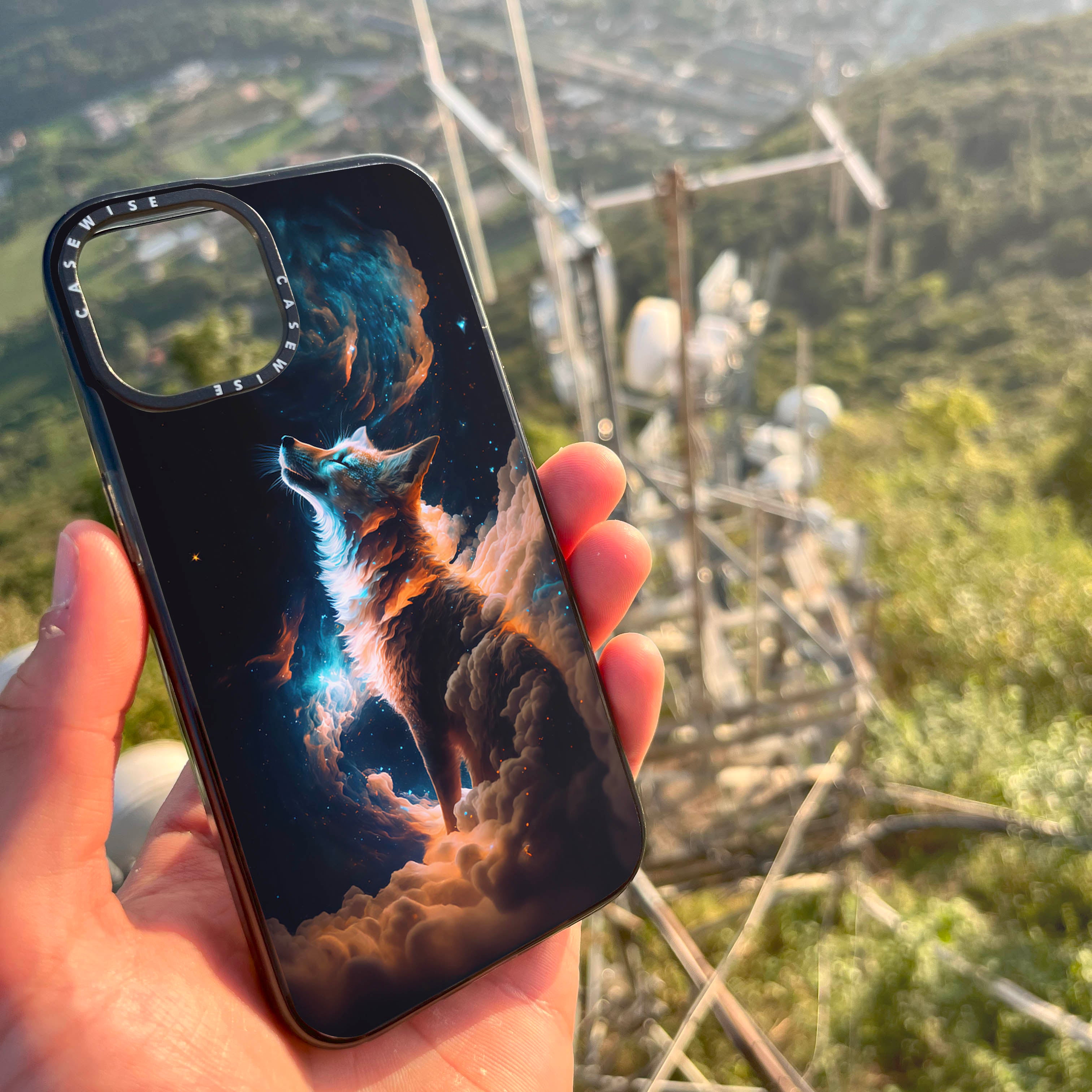 CASEWISE CASEWISE