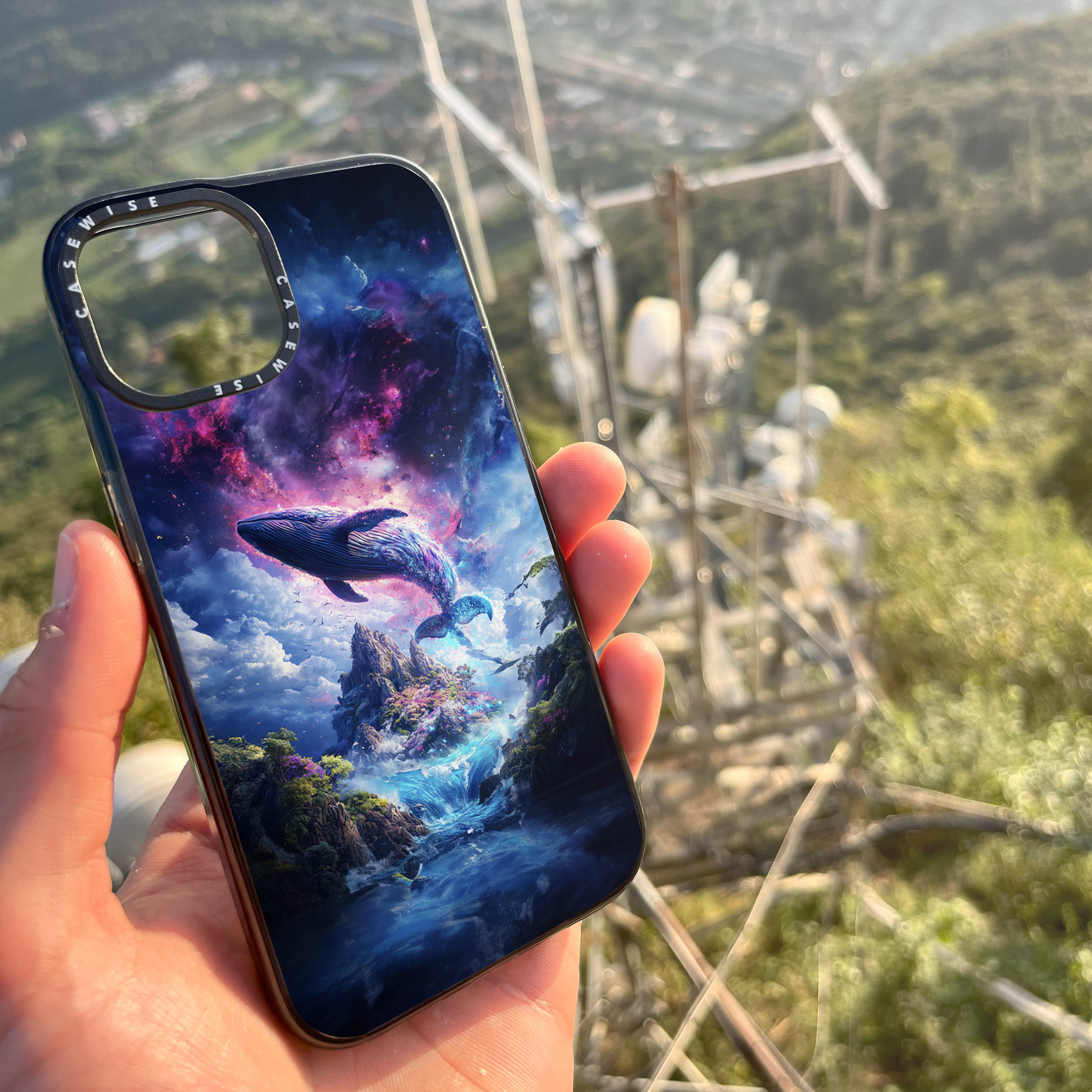 CASEWISE CASEWISE