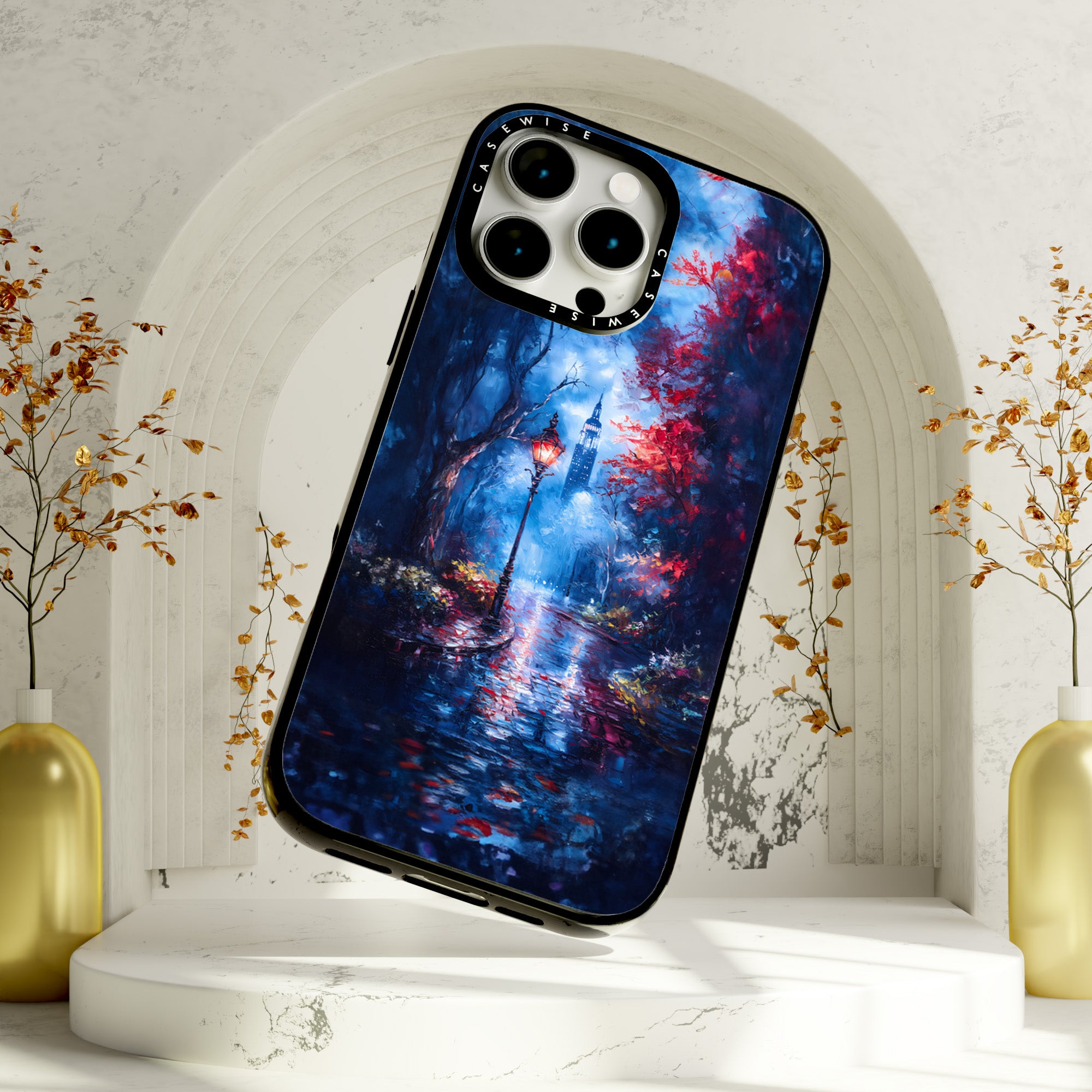 CASEWISE
CASEWISE