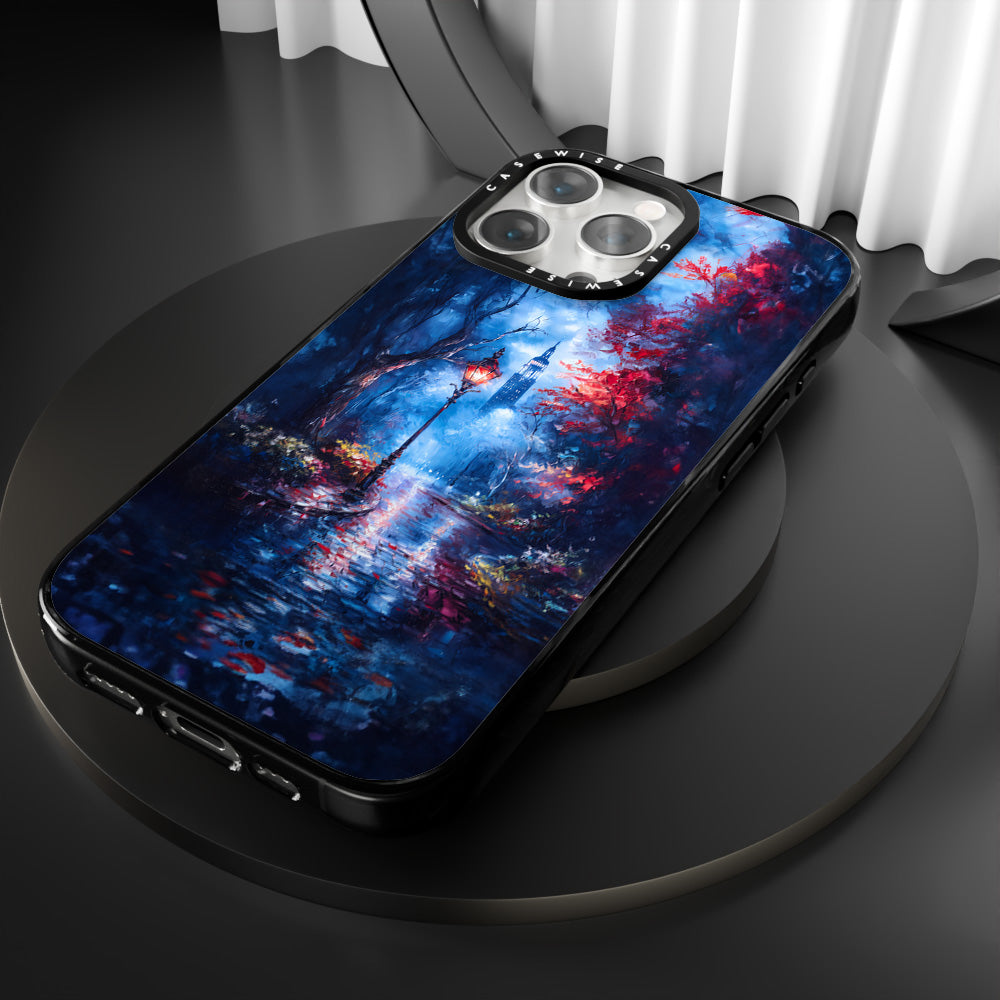 CASEWISE
CASEWISE