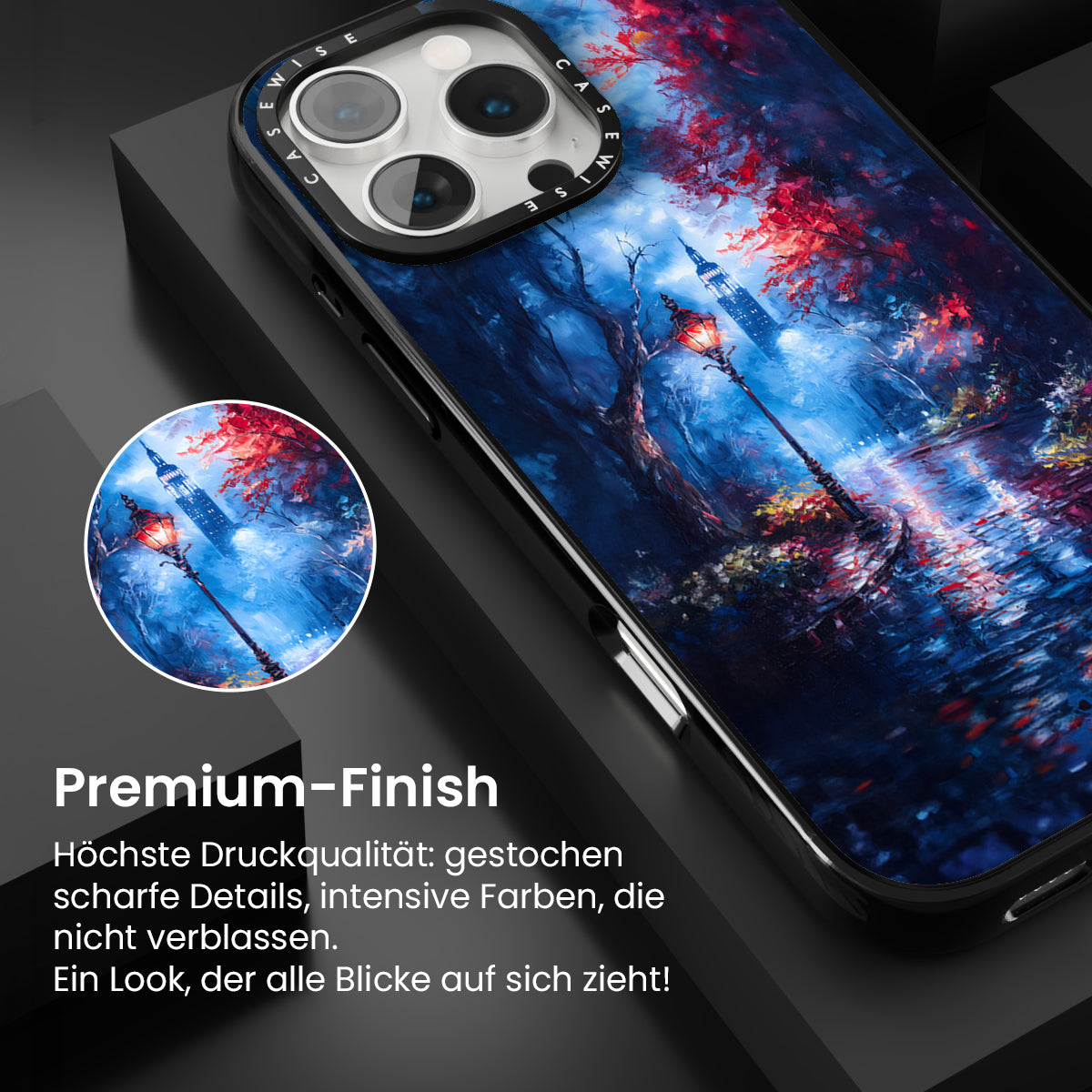 CASEWISE CASEWISE

Premium-Finish

Höchste Druckqualität: gestochen scharfe Details, intensive Farben, die nicht verblassen.
Ein Look, der alle Blicke auf sich zieht!