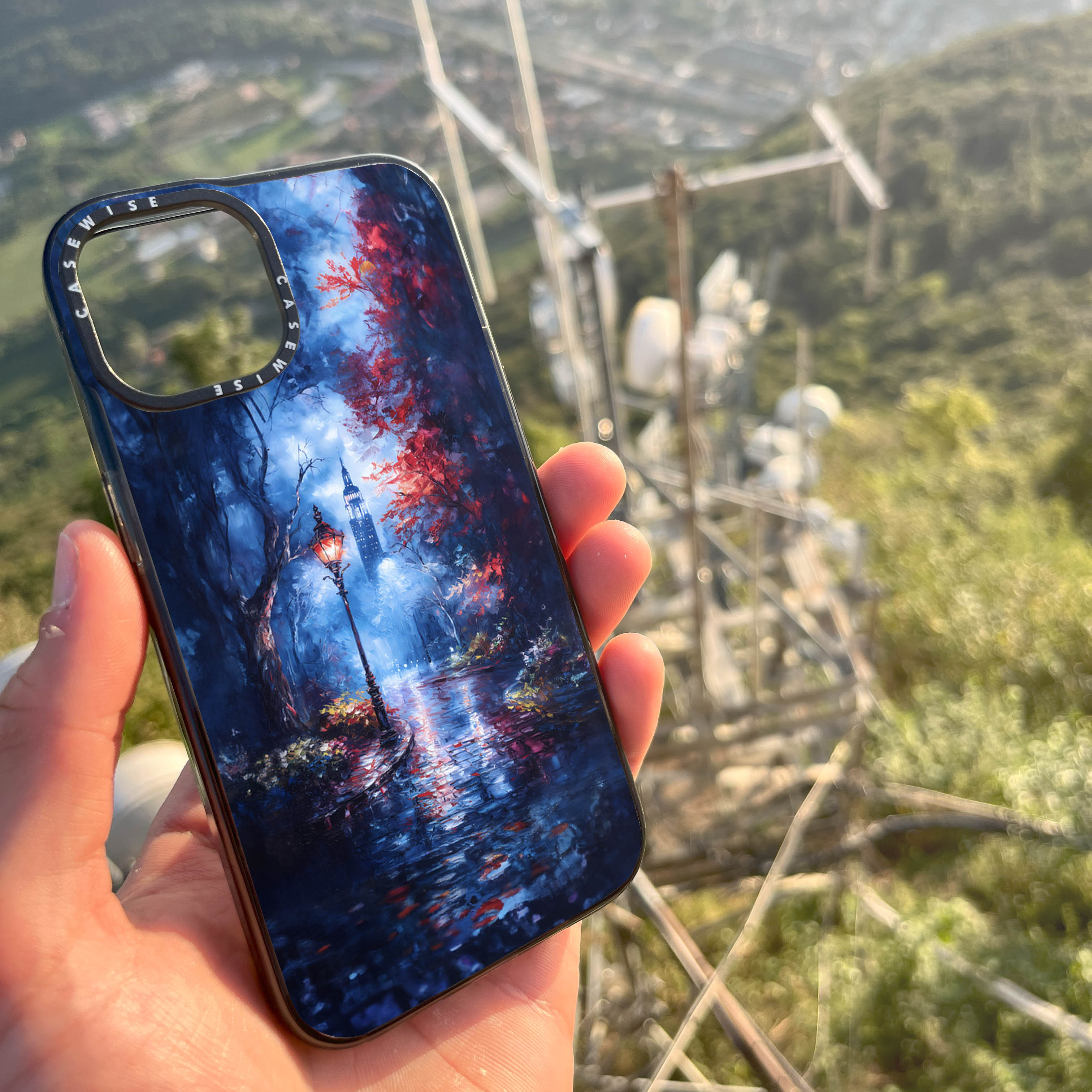 CASEWISE CASEWISE