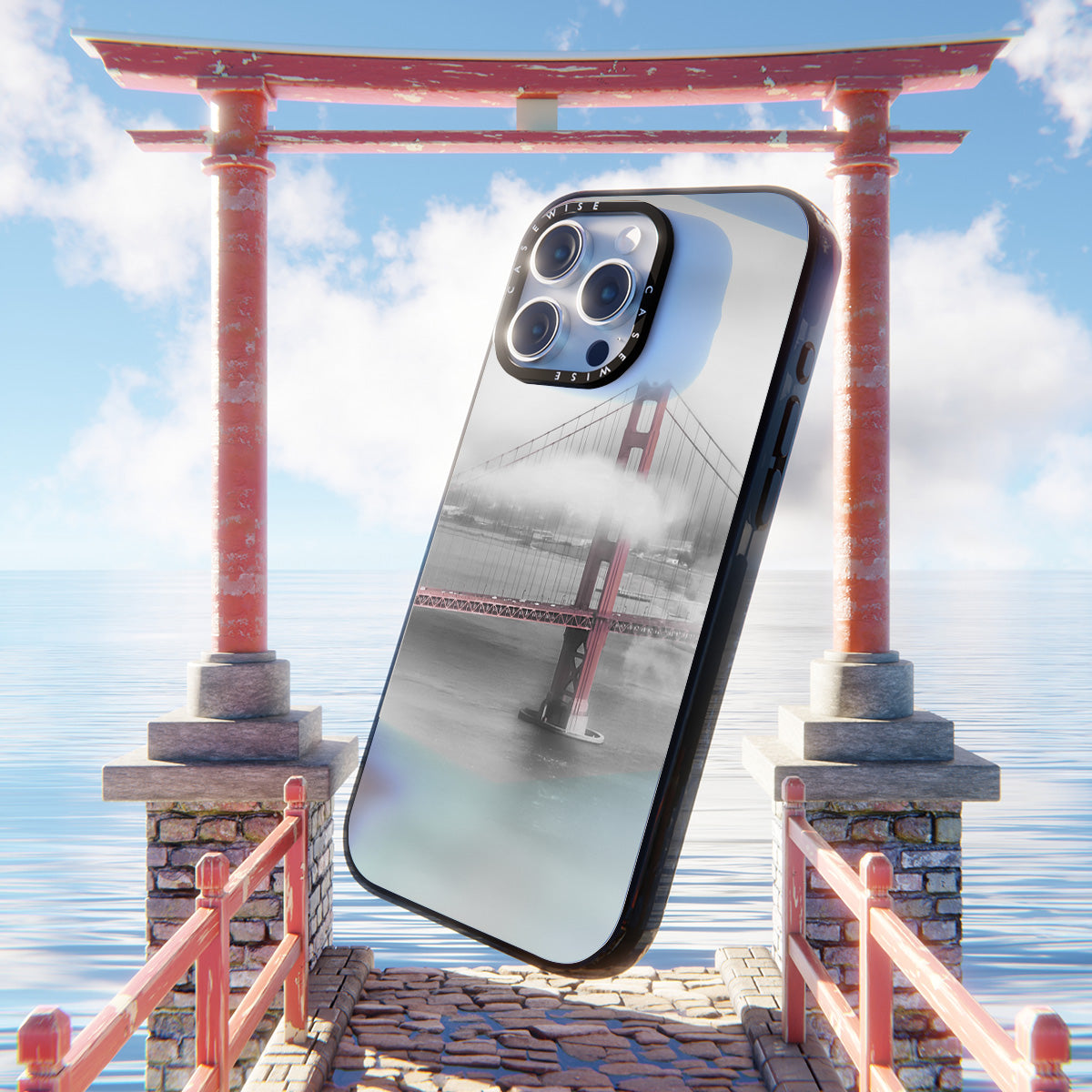 CASEWISE CASEWISE