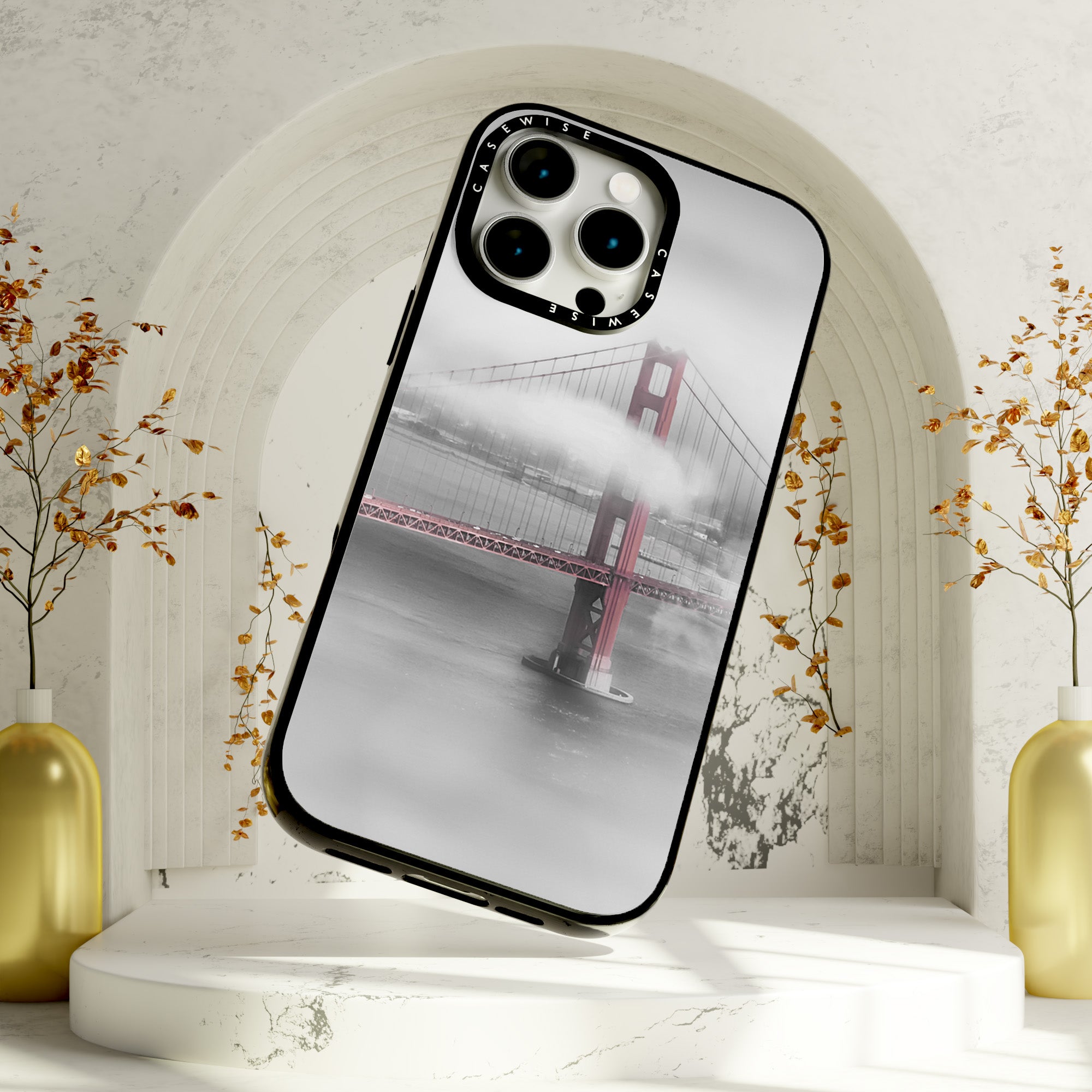 CASEWISE
CASEWISE