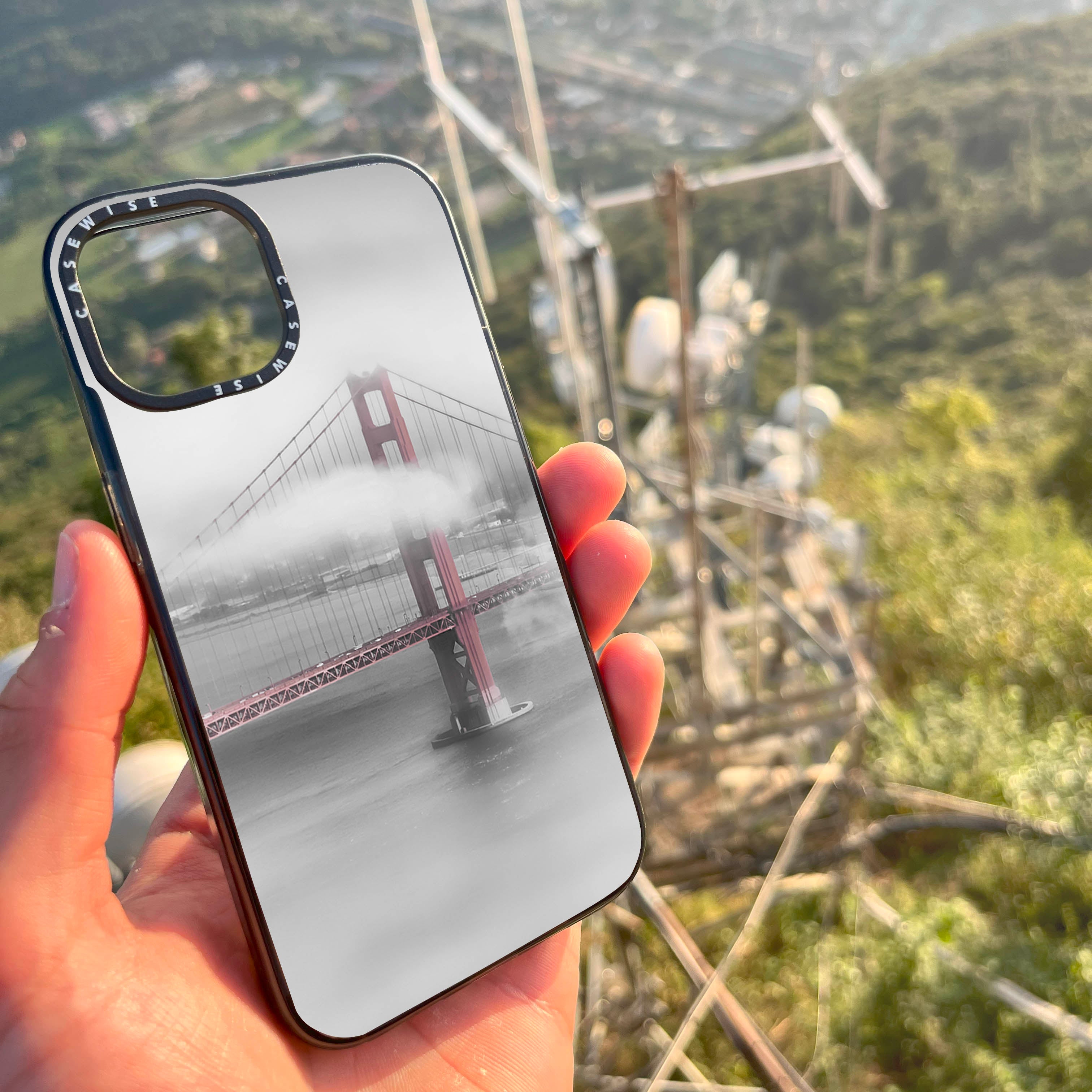 CASEWISE
CASEWISE