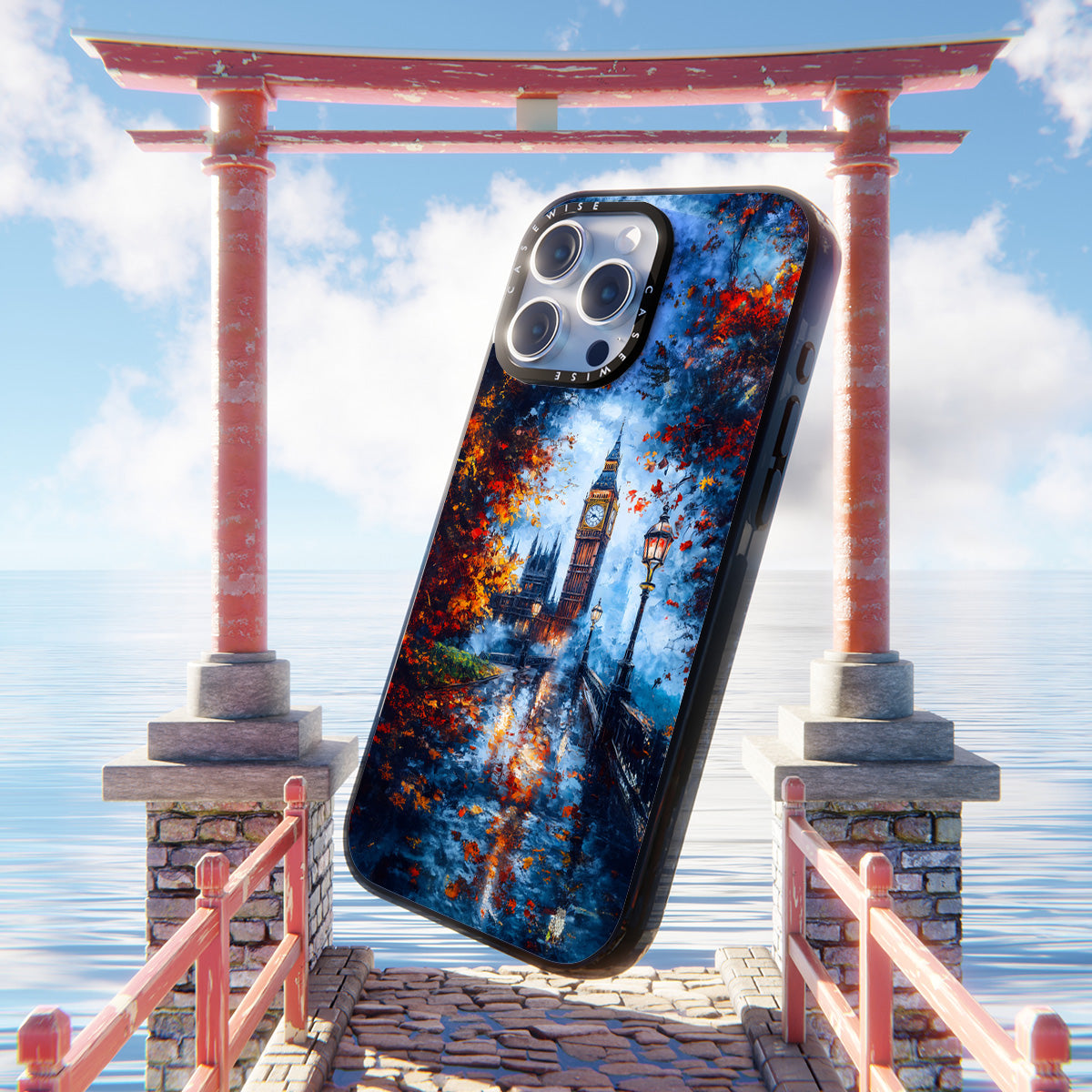 CASEWISE CASEWISE