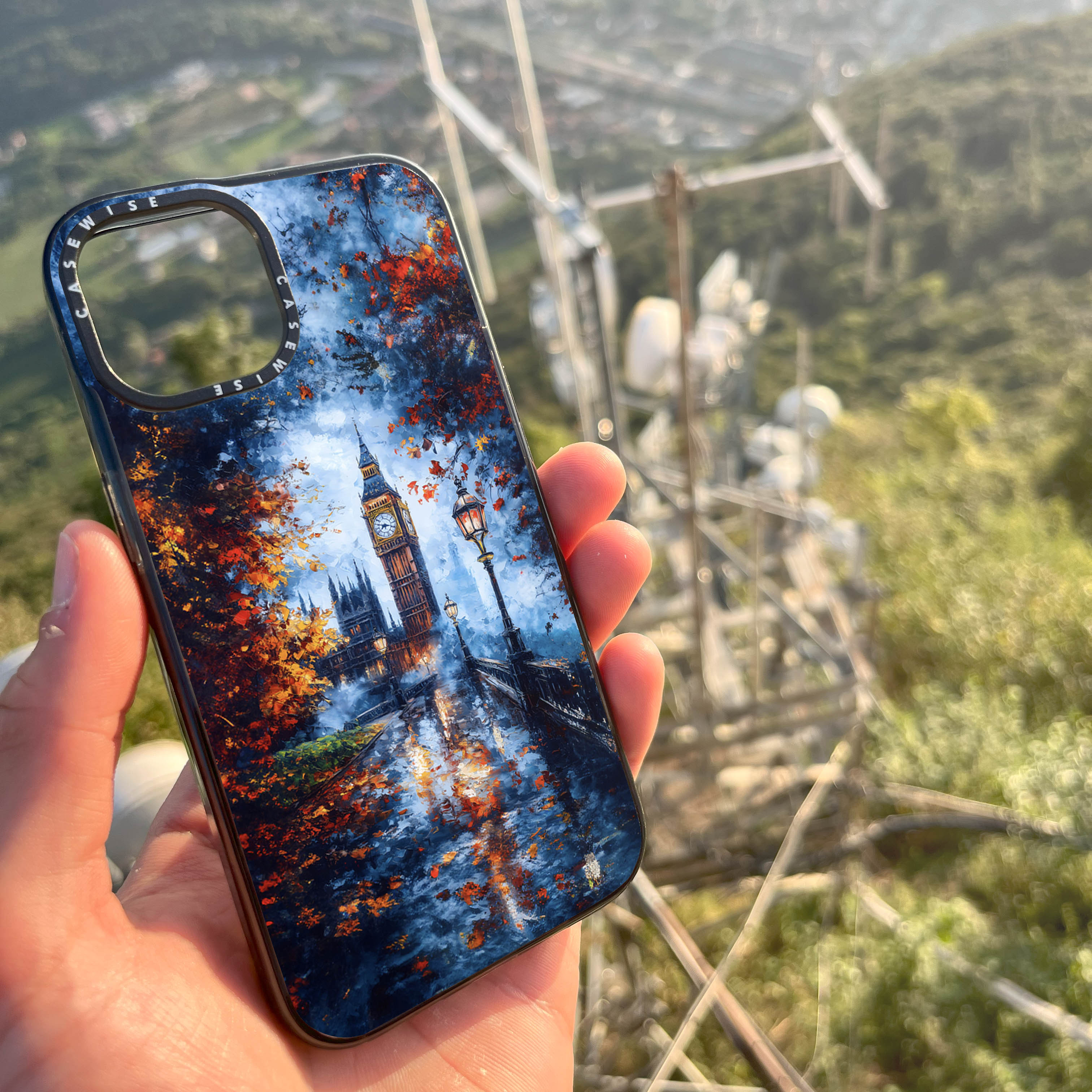 CASEWISE CASEWISE