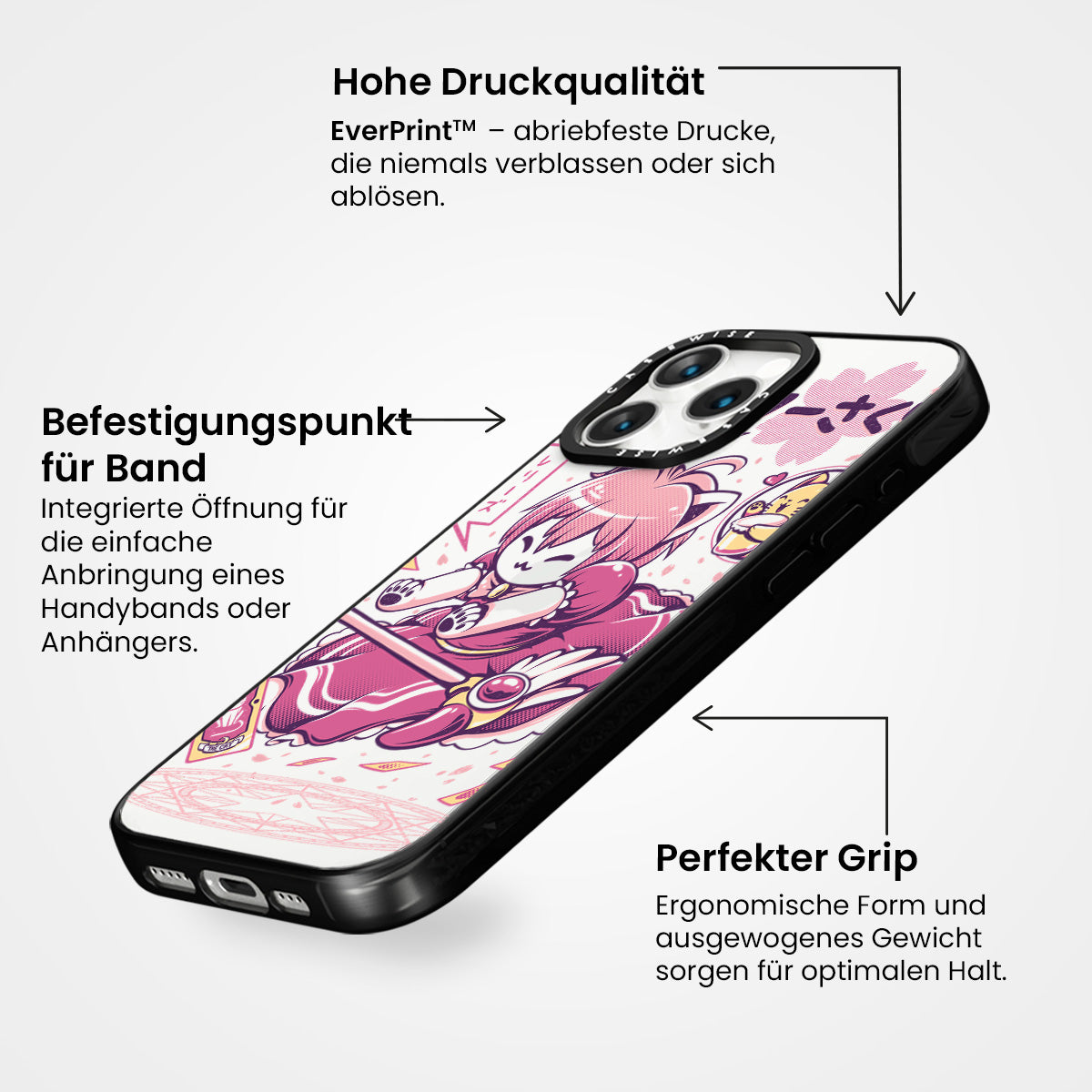 Hohe Druckqualität

EverPrint™ – abriebfeste Drucke, die niemals verblassen oder sich ablösen.

Befestigungspunkt für Band

Integrierte Öffnung für die einfache Anbringung eines Handybands oder Anhängers.

CASEWISE

CASEWISE

Perfekter Grip

Ergonomische Form und ausgewogenes Gewicht sorgen für optimalen Halt.