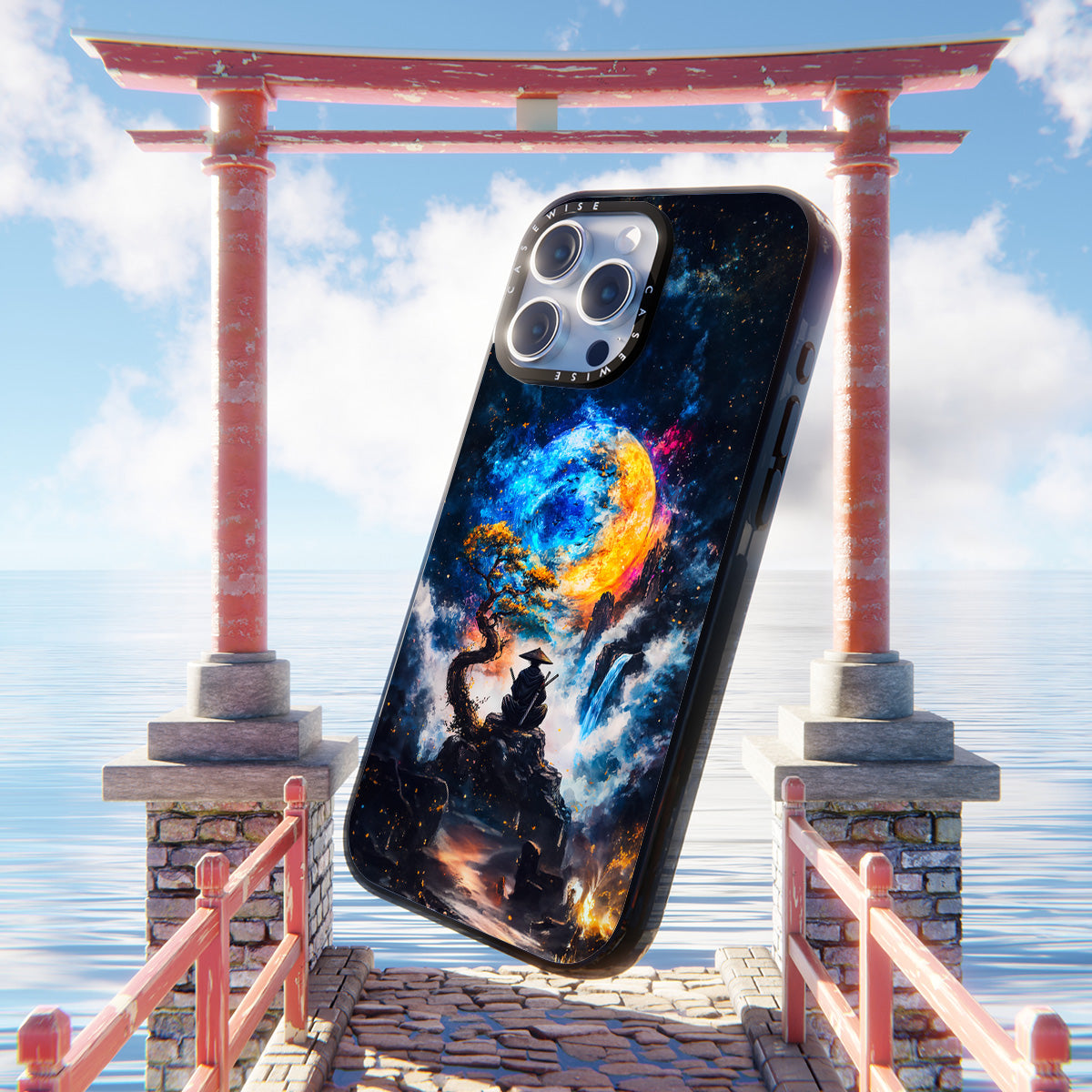 CASEWISE CASEWISE