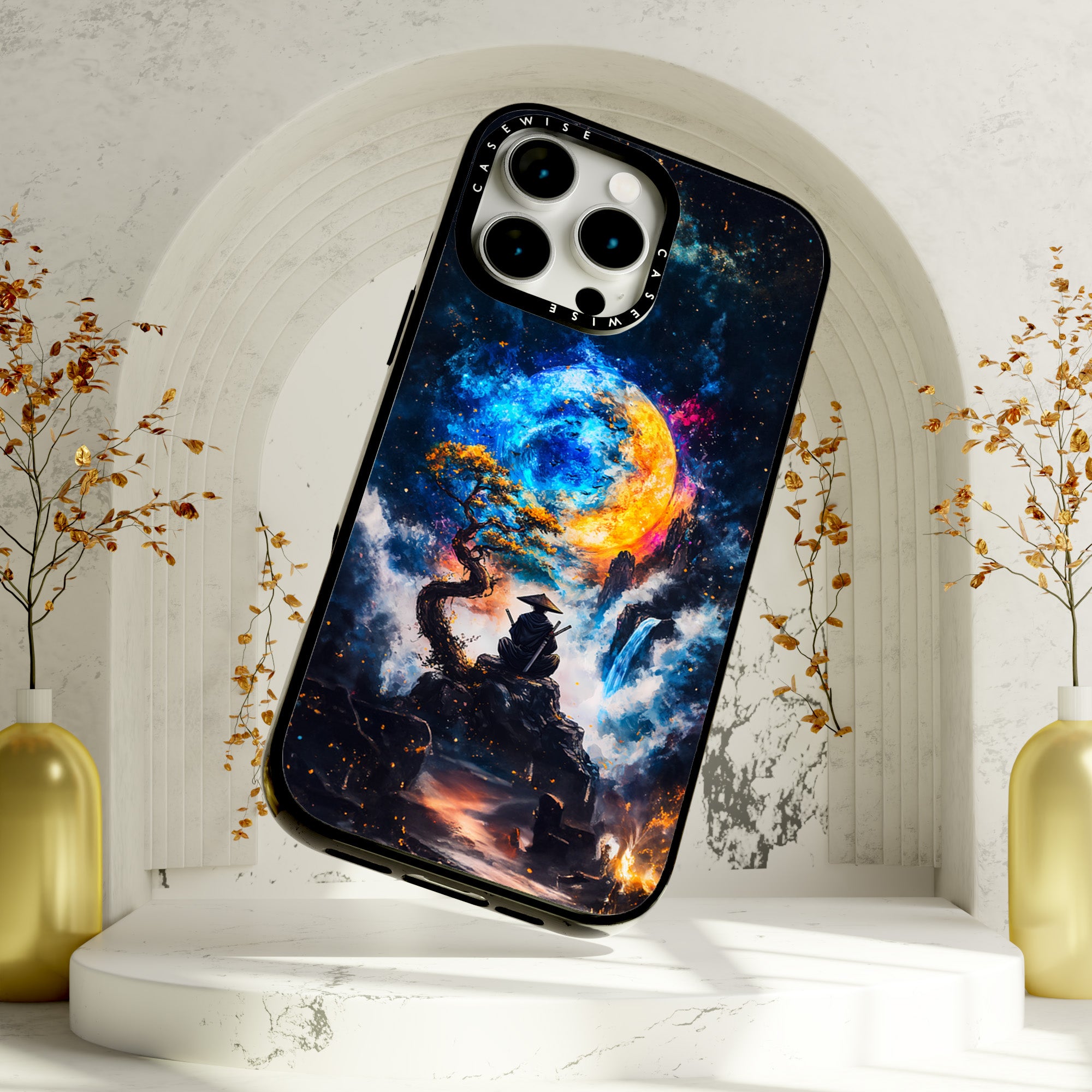 CASEWISE CASEWISE