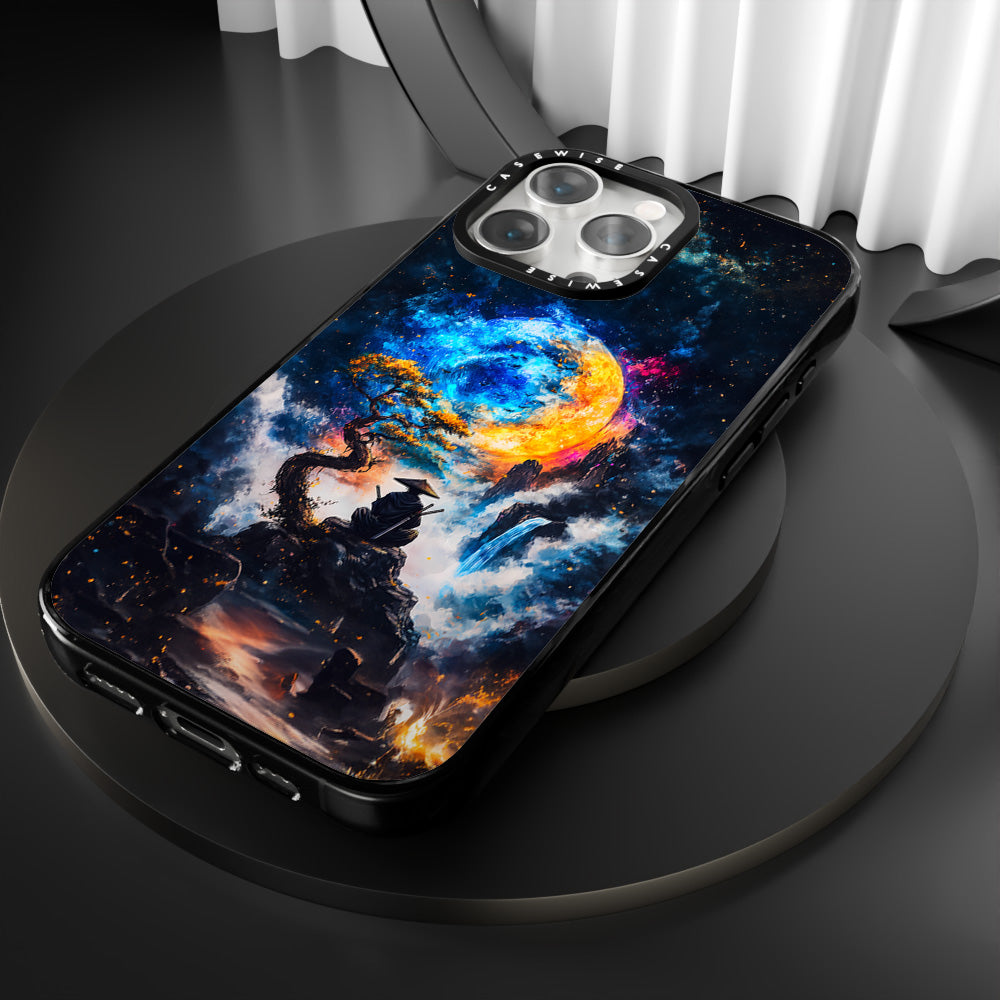 CASEWISE CASEWISE