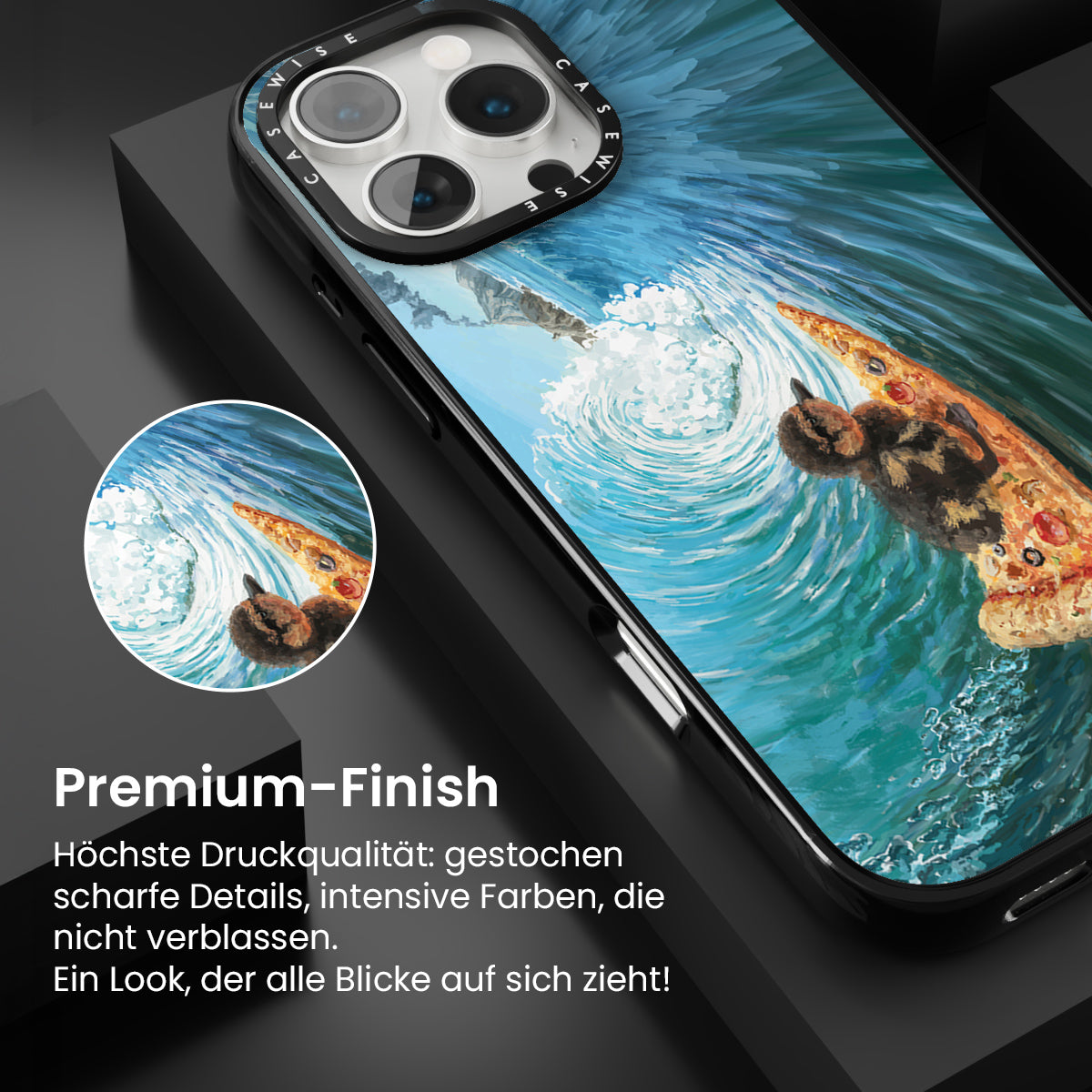 CASEWISE CASEWISE

Premium-Finish

Höchste Druckqualität: gestochen scharfe Details, intensive Farben, die nicht verblassen.
Ein Look, der alle Blicke auf sich zieht!