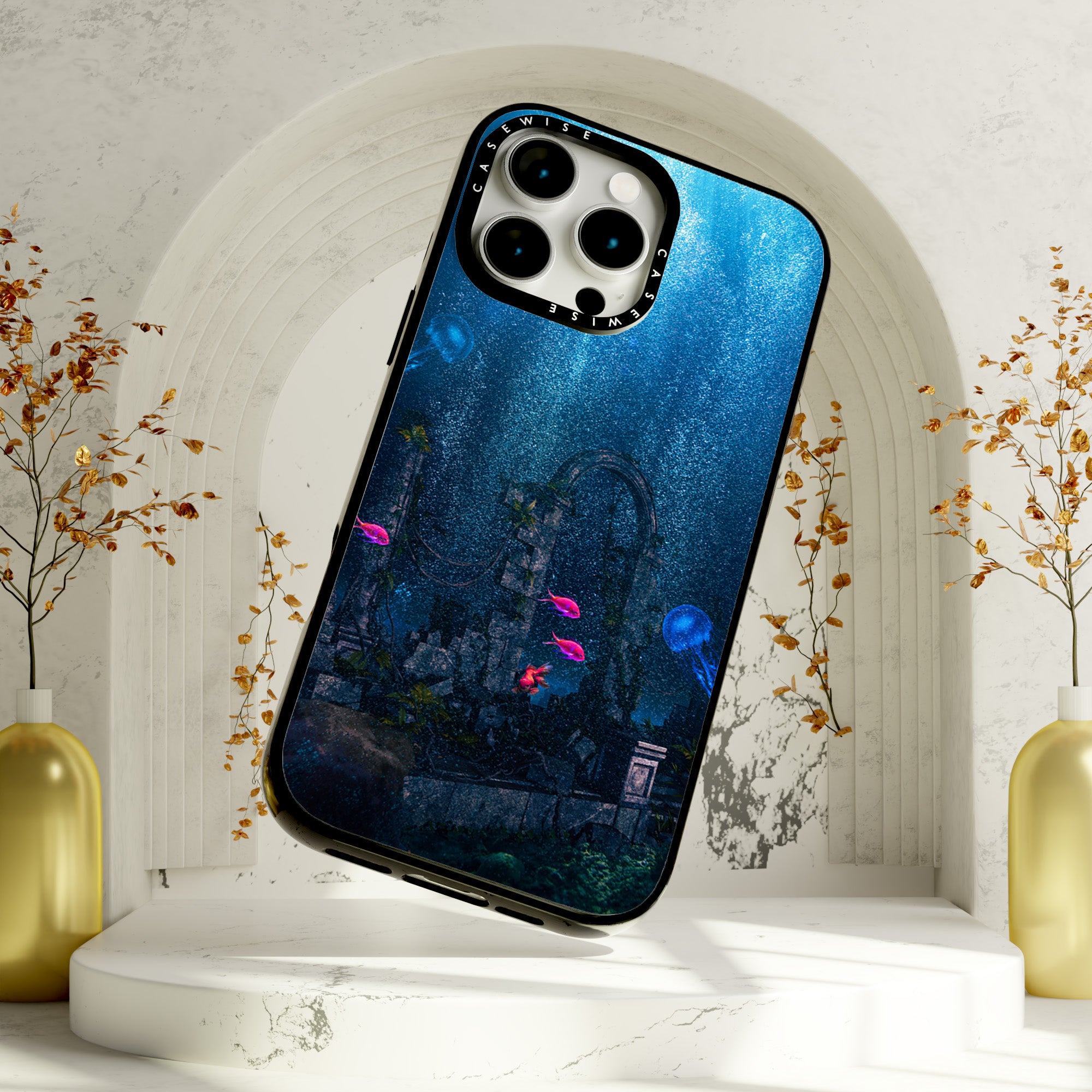 CASEWISE CASEWISE