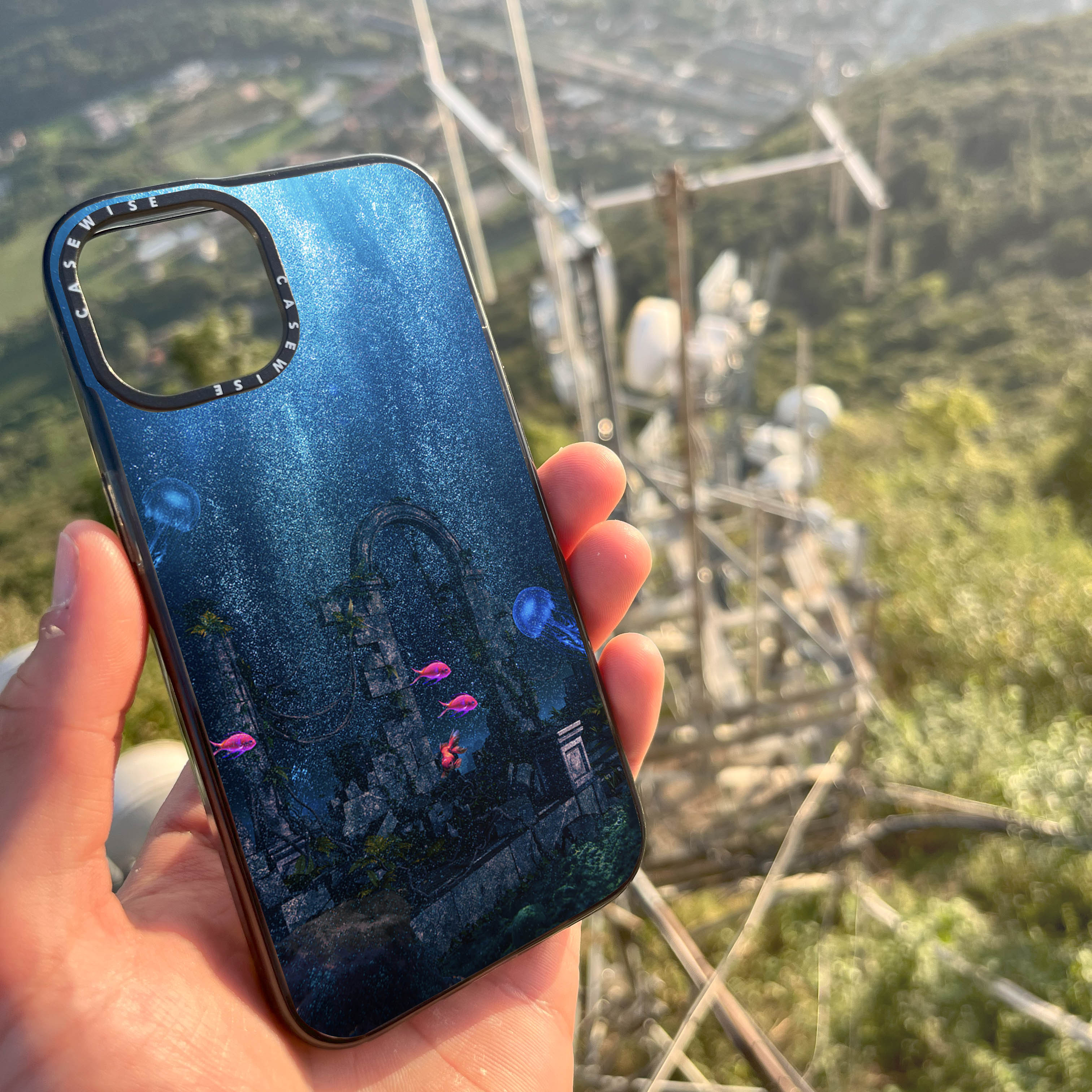 CASEWISE CASEWISE