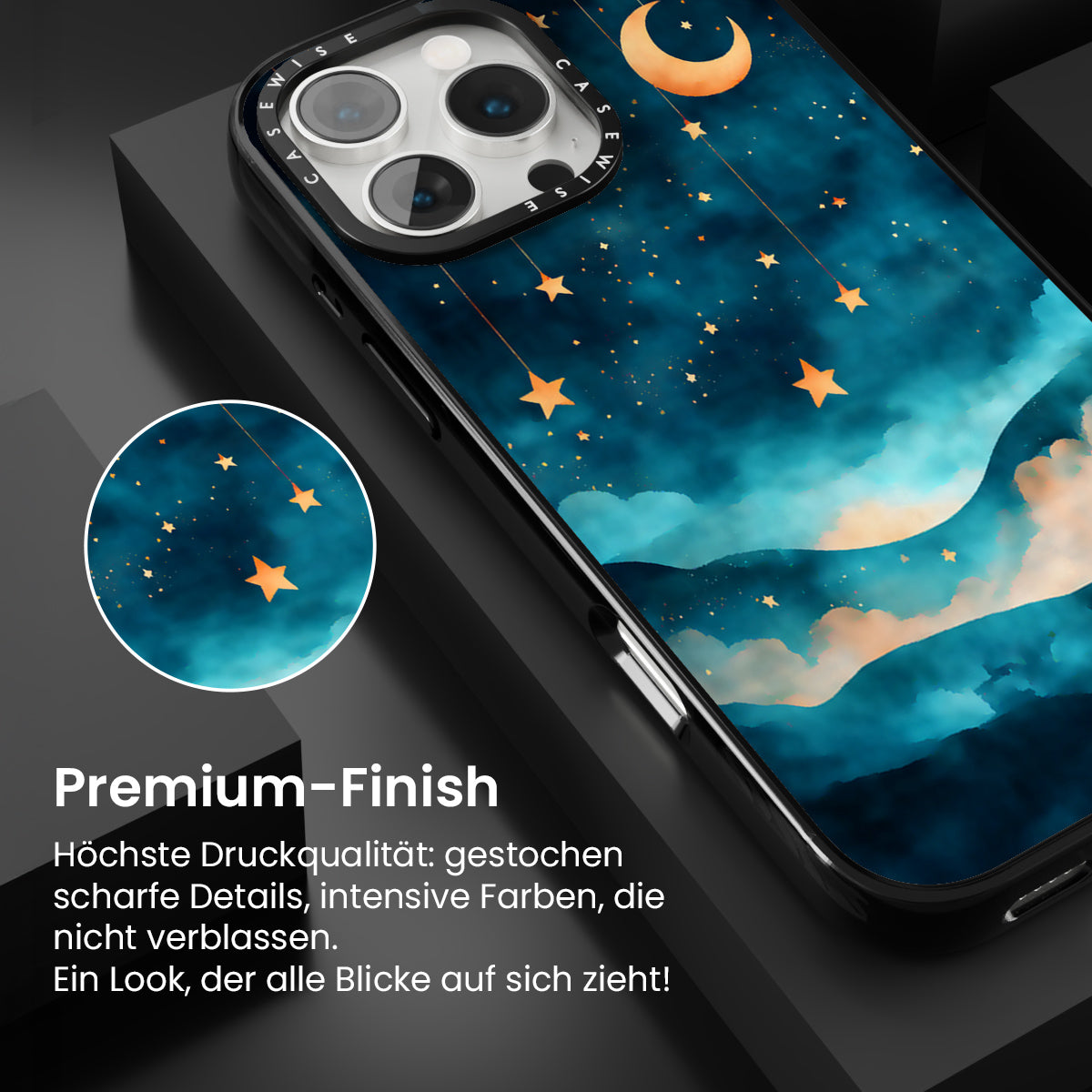 CASEWISE CASEWISE

Premium-Finish

Höchste Druckqualität: gestochen scharfe Details, intensive Farben, die nicht verblassen.
Ein Look, der alle Blicke auf sich zieht!