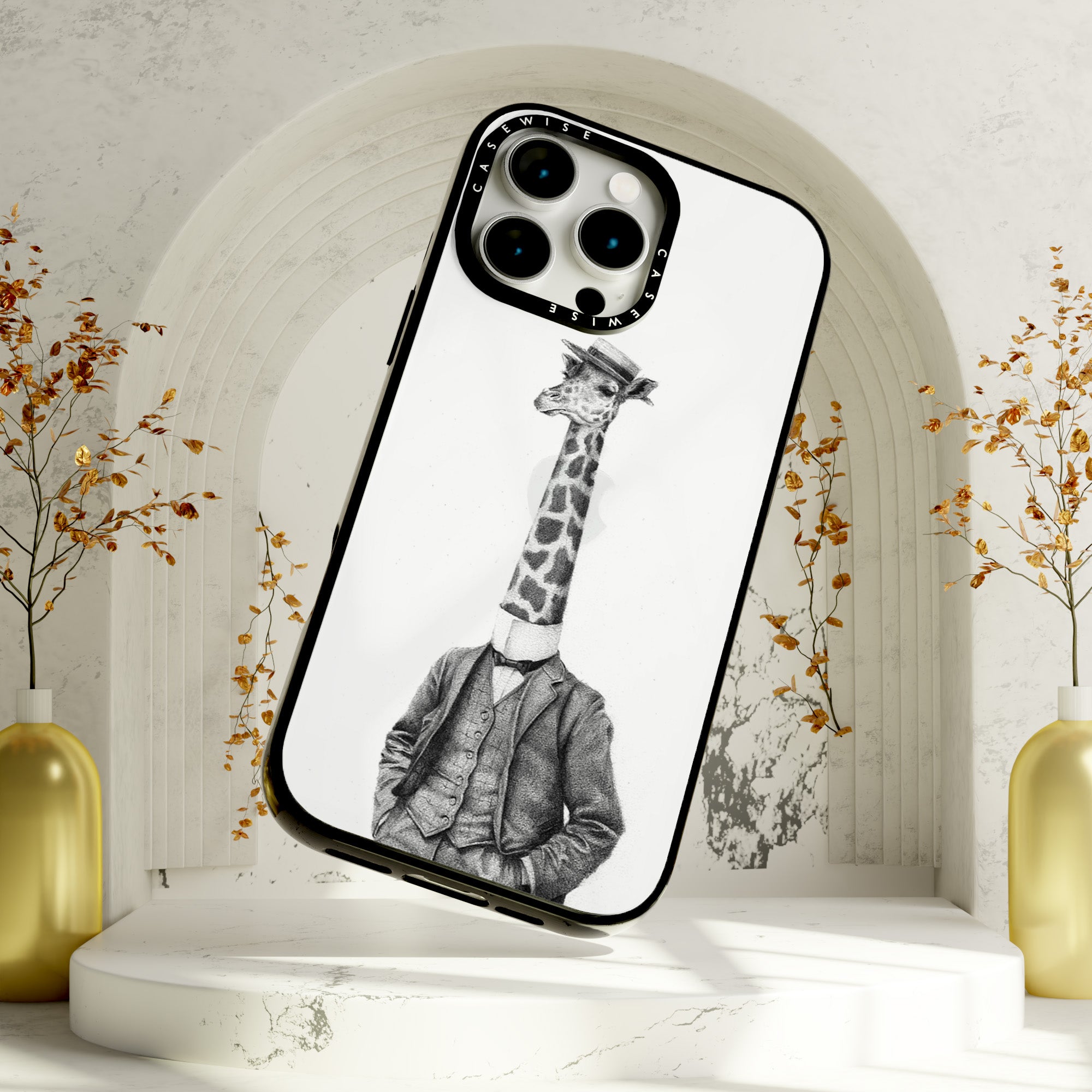 CASEWISE
CASEWISE