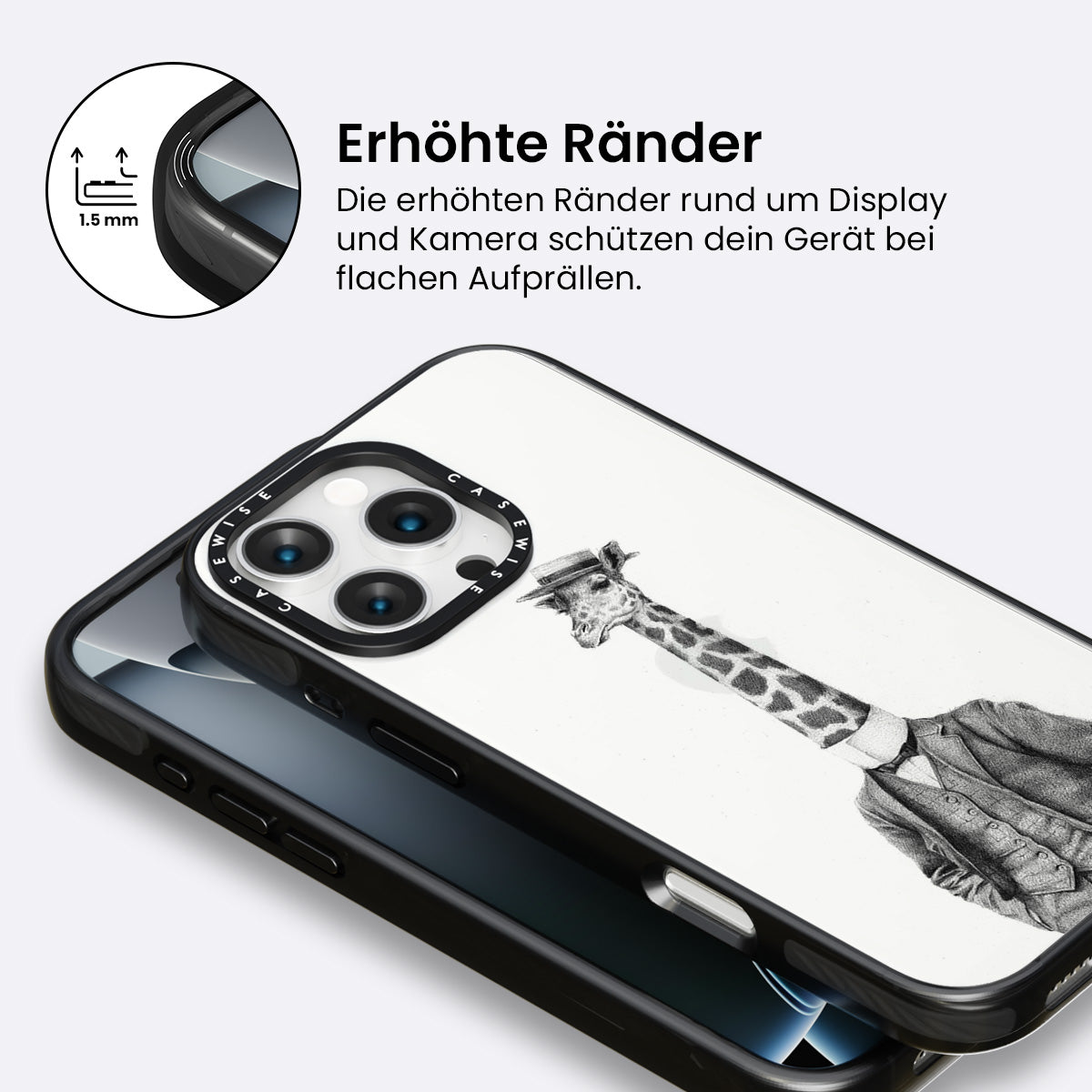 1.5 mm

Erhöhte Ränder

Die erhöhten Ränder rund um Display und Kamera schützen dein Gerät bei flachen Aufprällen.

CASEWISE CASEWISE