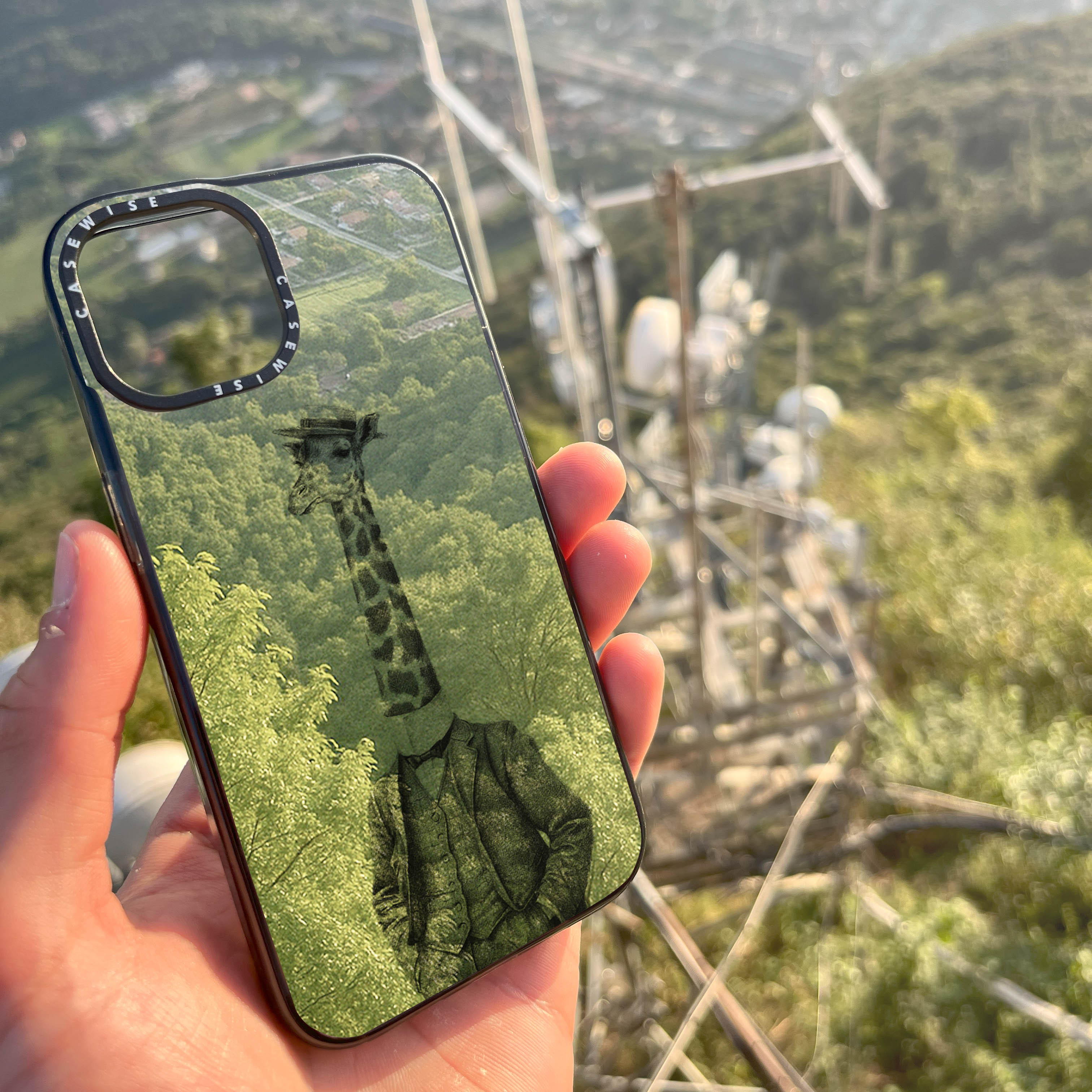 CASEWISE CASEWISE