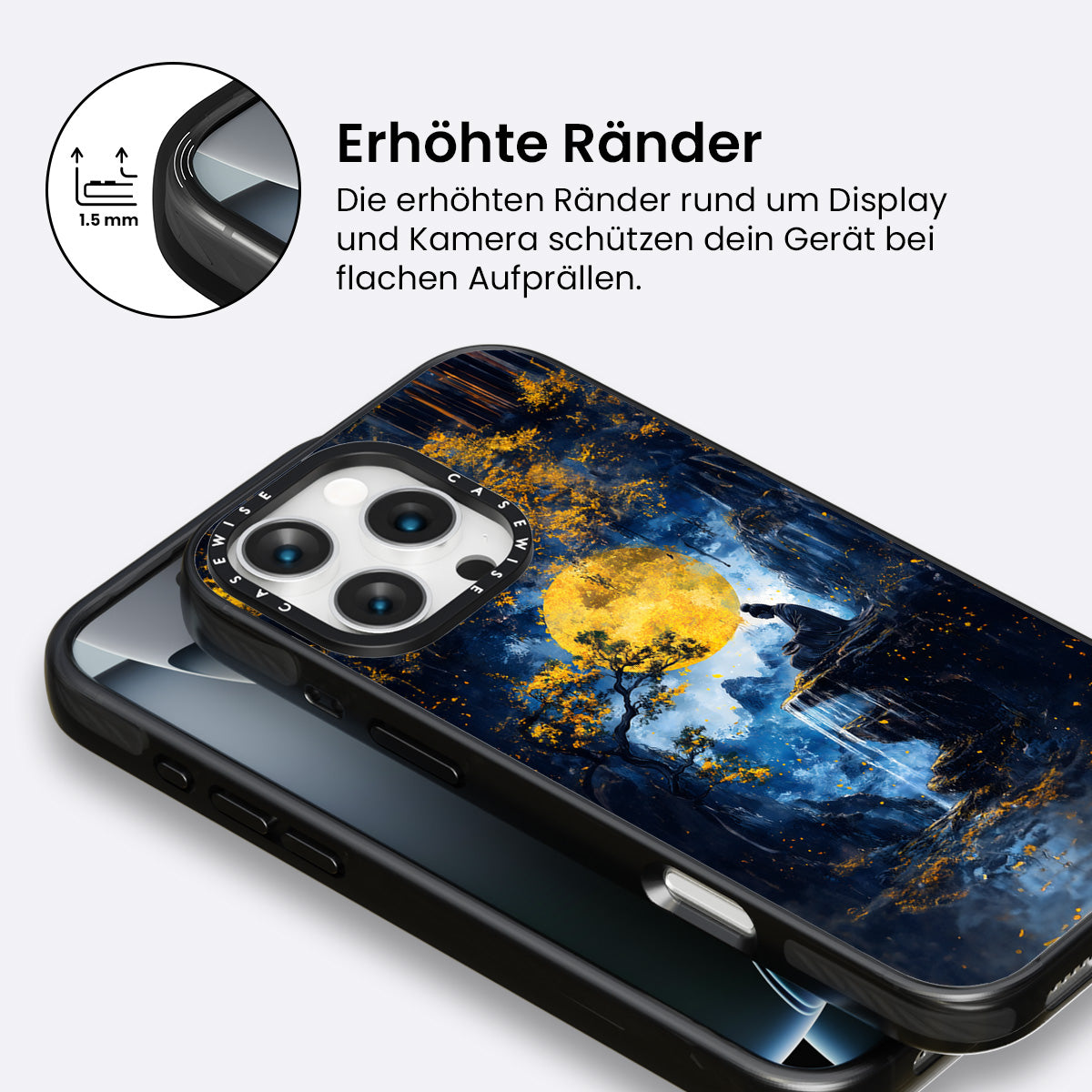 1.5 mm

Erhöhte Ränder

Die erhöhten Ränder rund um Display und Kamera schützen dein Gerät bei flachen Aufprällen.

CASEWISE CASEWISE