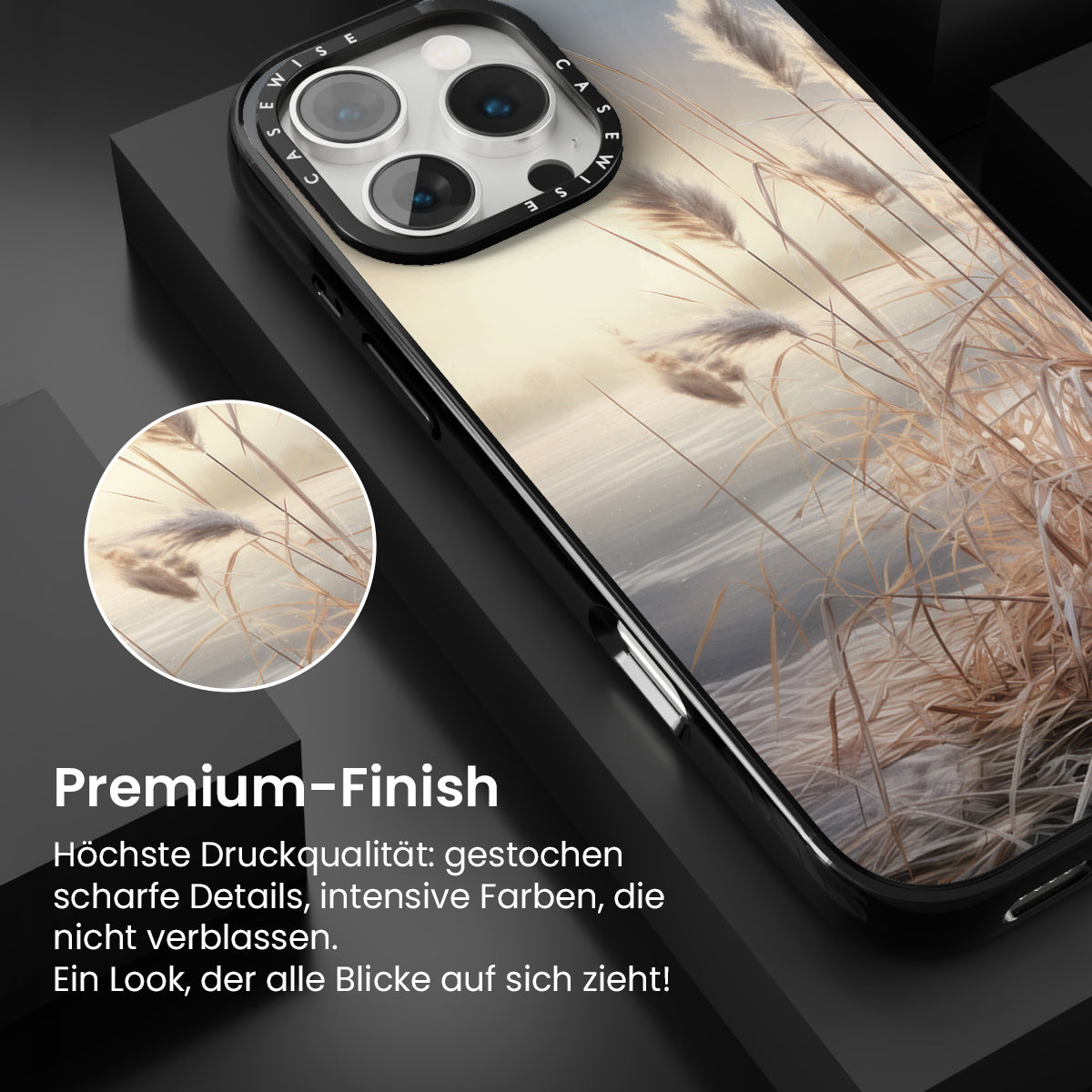 CASEWISE CASEWISE

Premium-Finish

Höchste Druckqualität: gestochen scharfe Details, intensive Farben, die nicht verblassen.
Ein Look, der alle Blicke auf sich zieht!