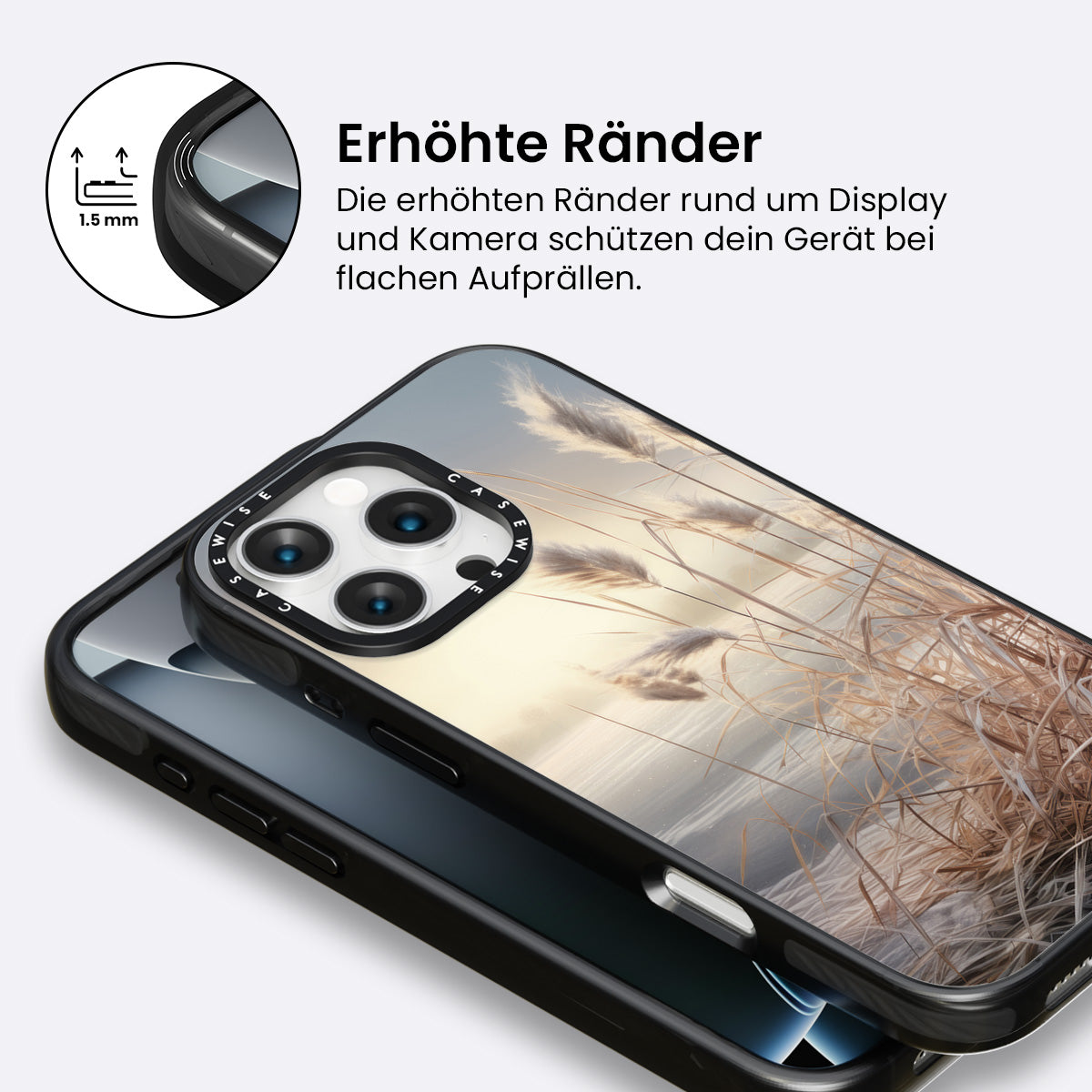 1.5 mm

Erhöhte Ränder

Die erhöhten Ränder rund um Display und Kamera schützen dein Gerät bei flachen Aufprällen.

CASEWISE CASEWISE