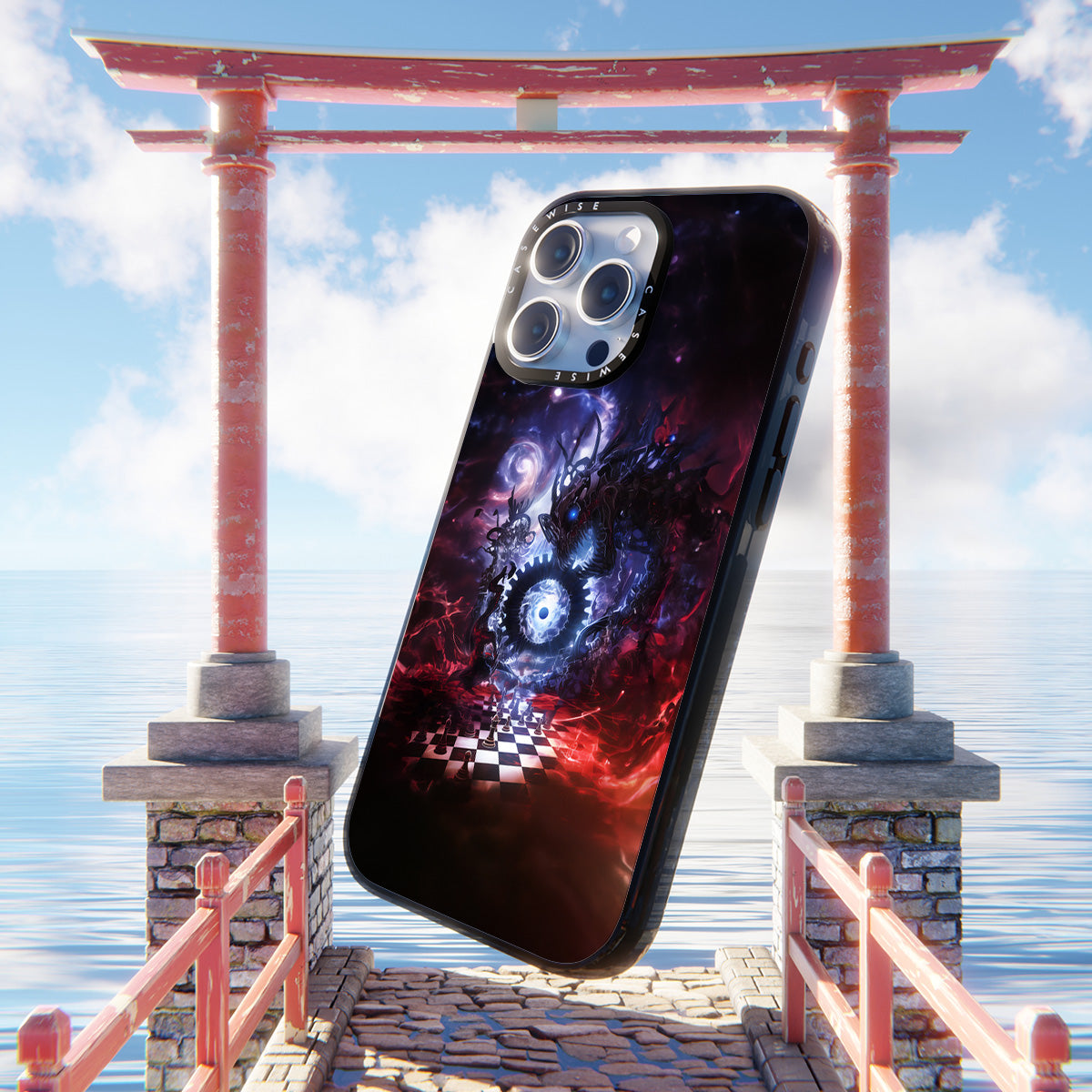 CASEWISE CASEWISE