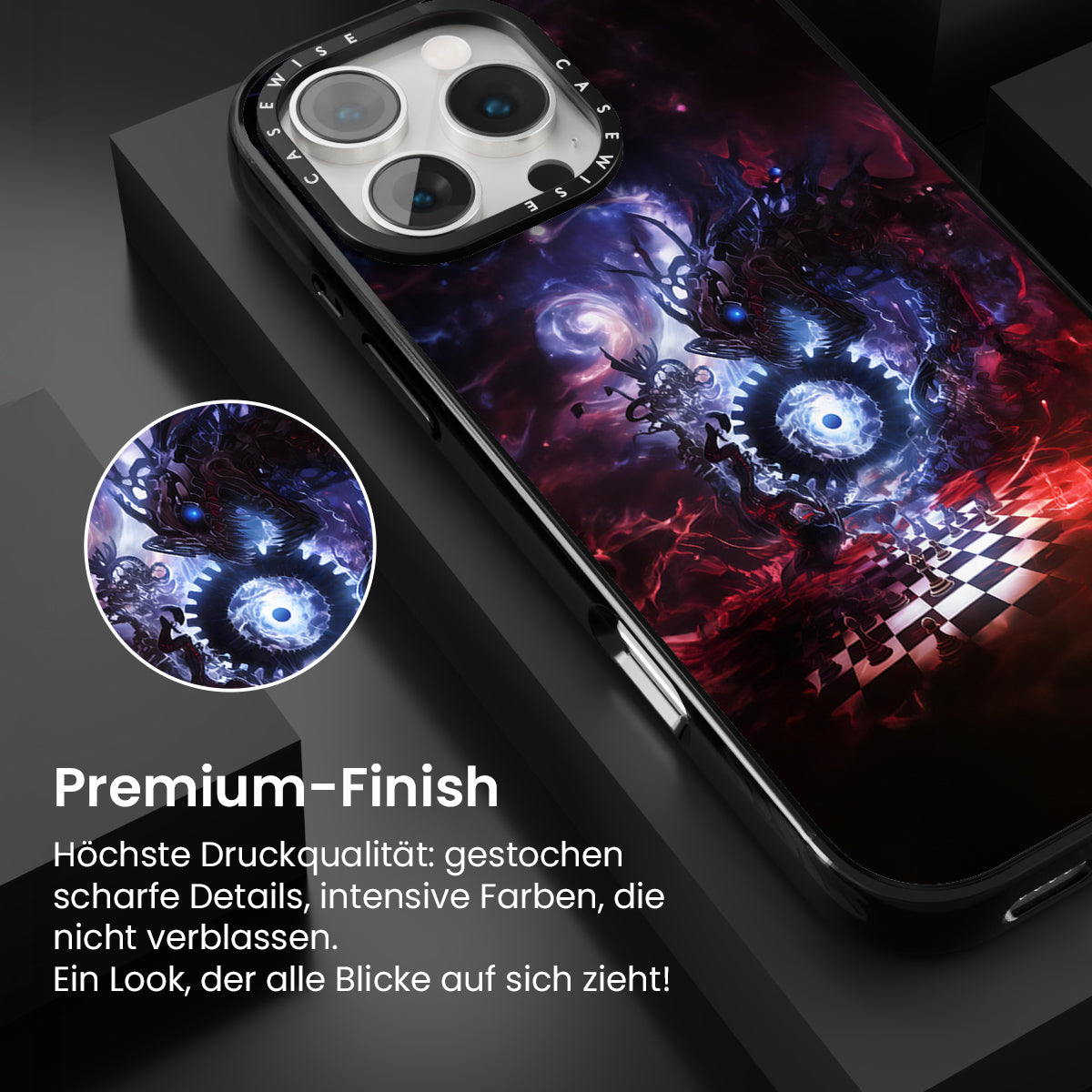 CASEWISE CASEWISE

Premium-Finish

Höchste Druckqualität: gestochen scharfe Details, intensive Farben, die nicht verblassen.
Ein Look, der alle Blicke auf sich zieht!