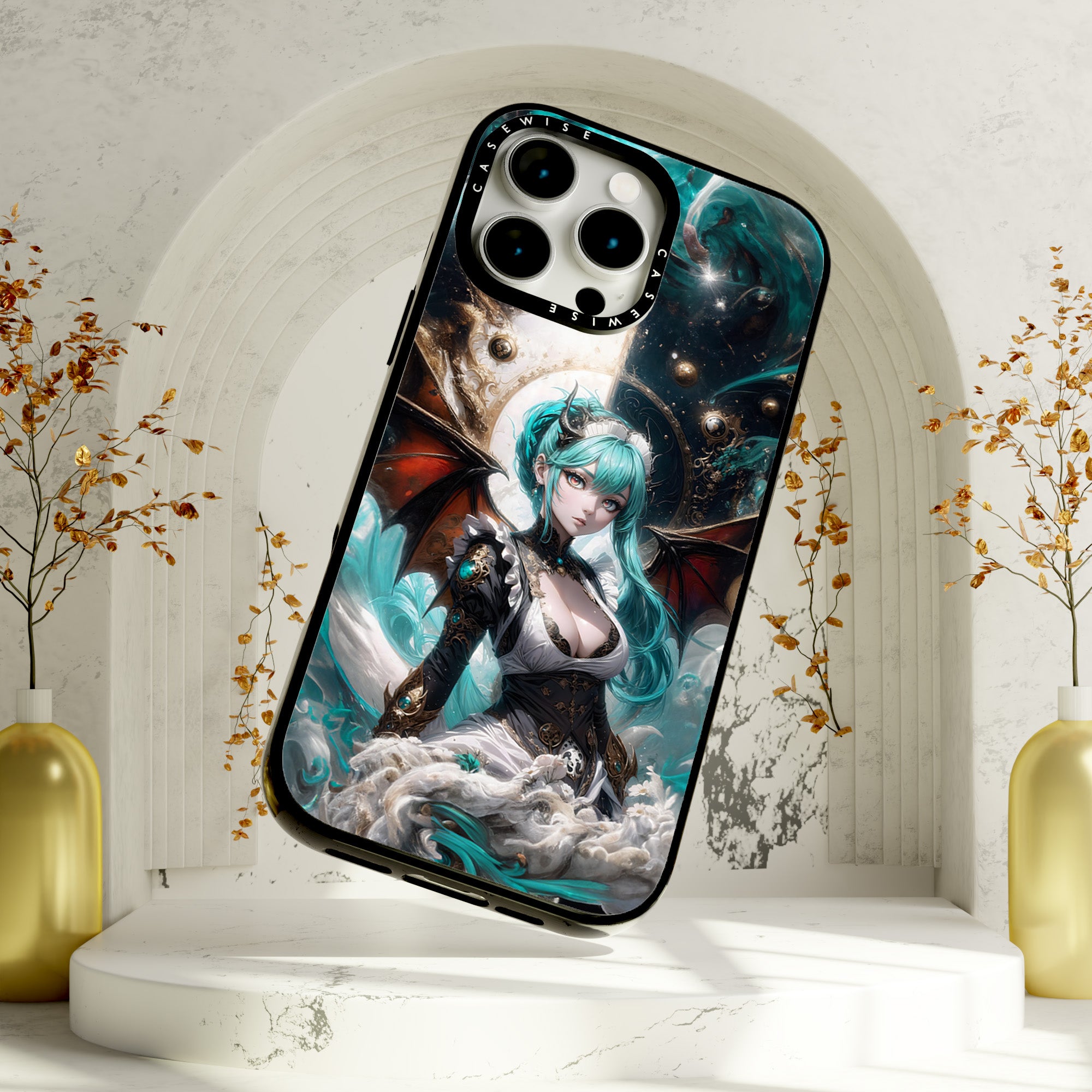 CASEWISE CASEWISE