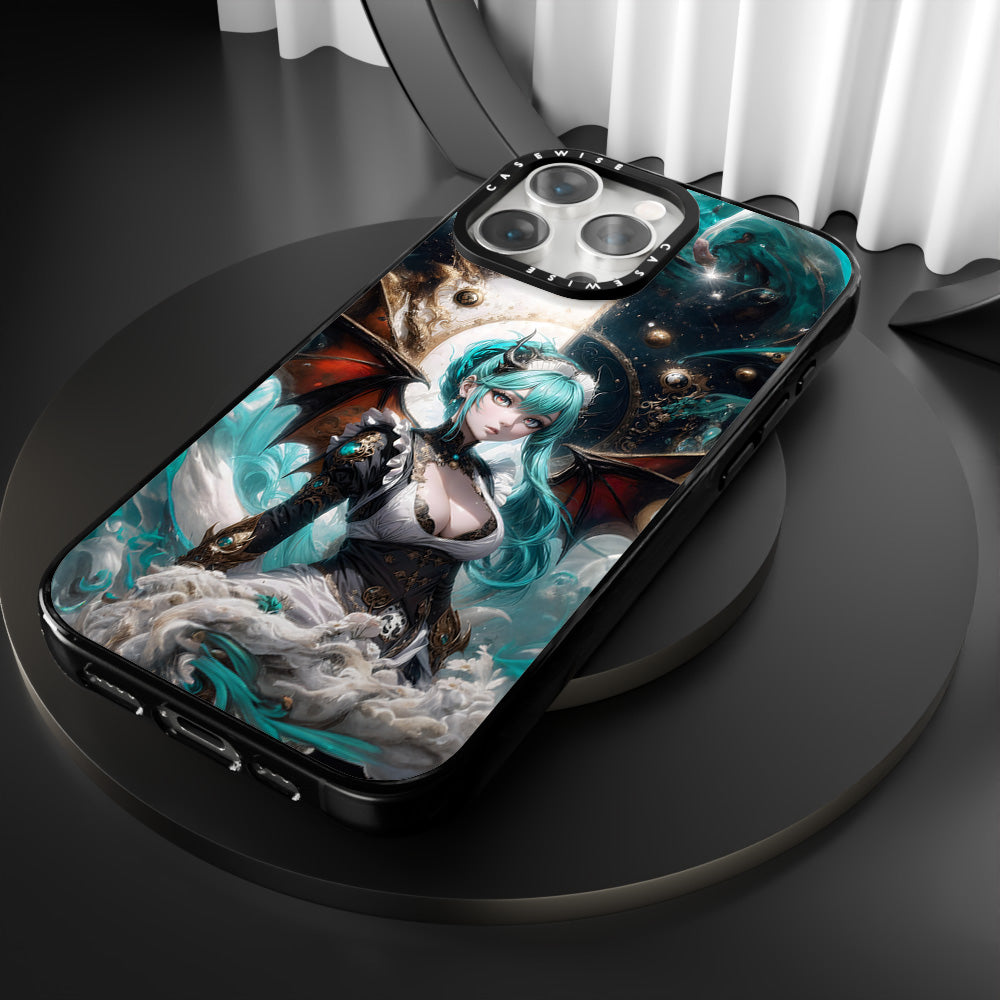 CASEWISE CASEWISE