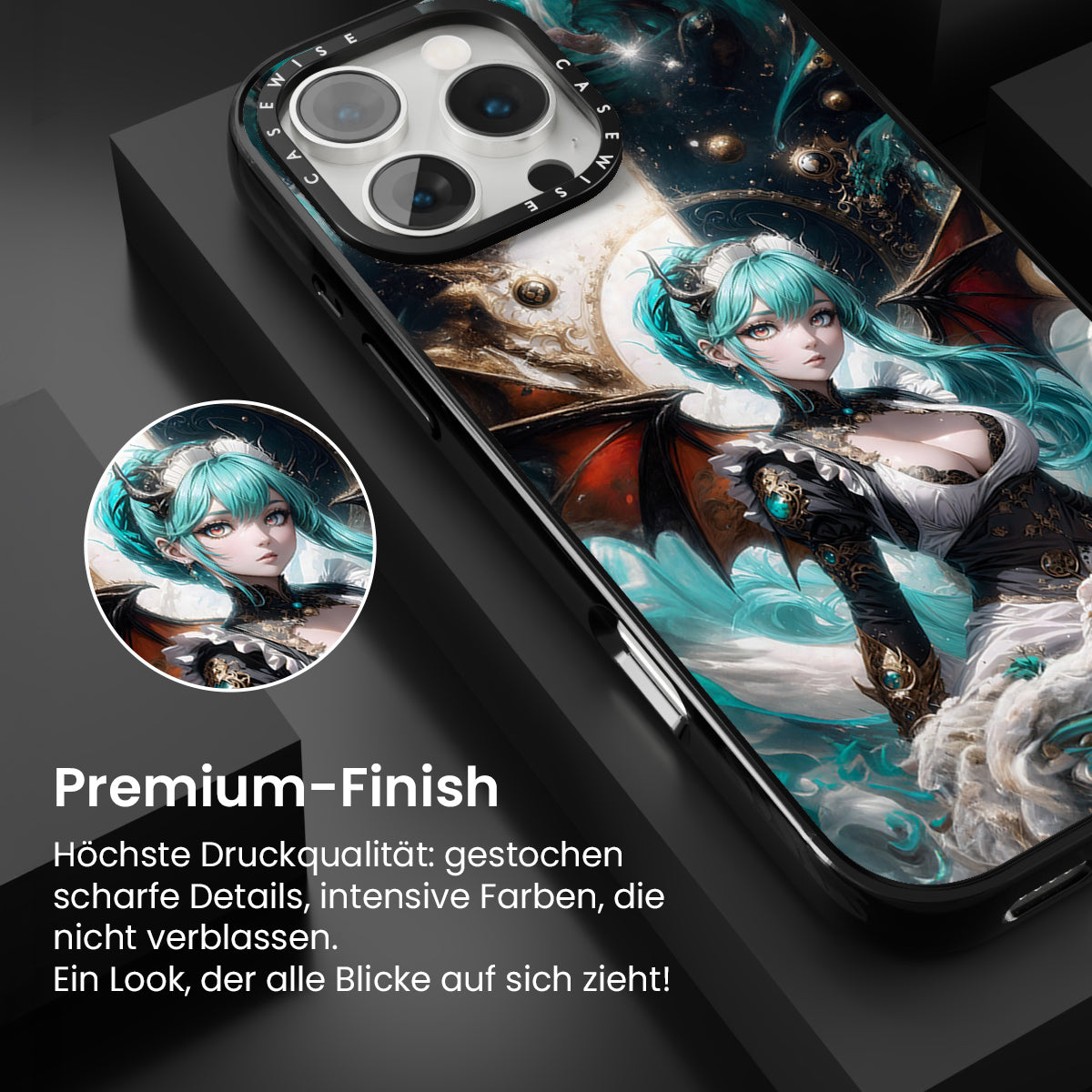 CASEWISE CASEWISE

Premium-Finish

Höchste Druckqualität: gestochen scharfe Details, intensive Farben, die nicht verblassen.
Ein Look, der alle Blicke auf sich zieht!