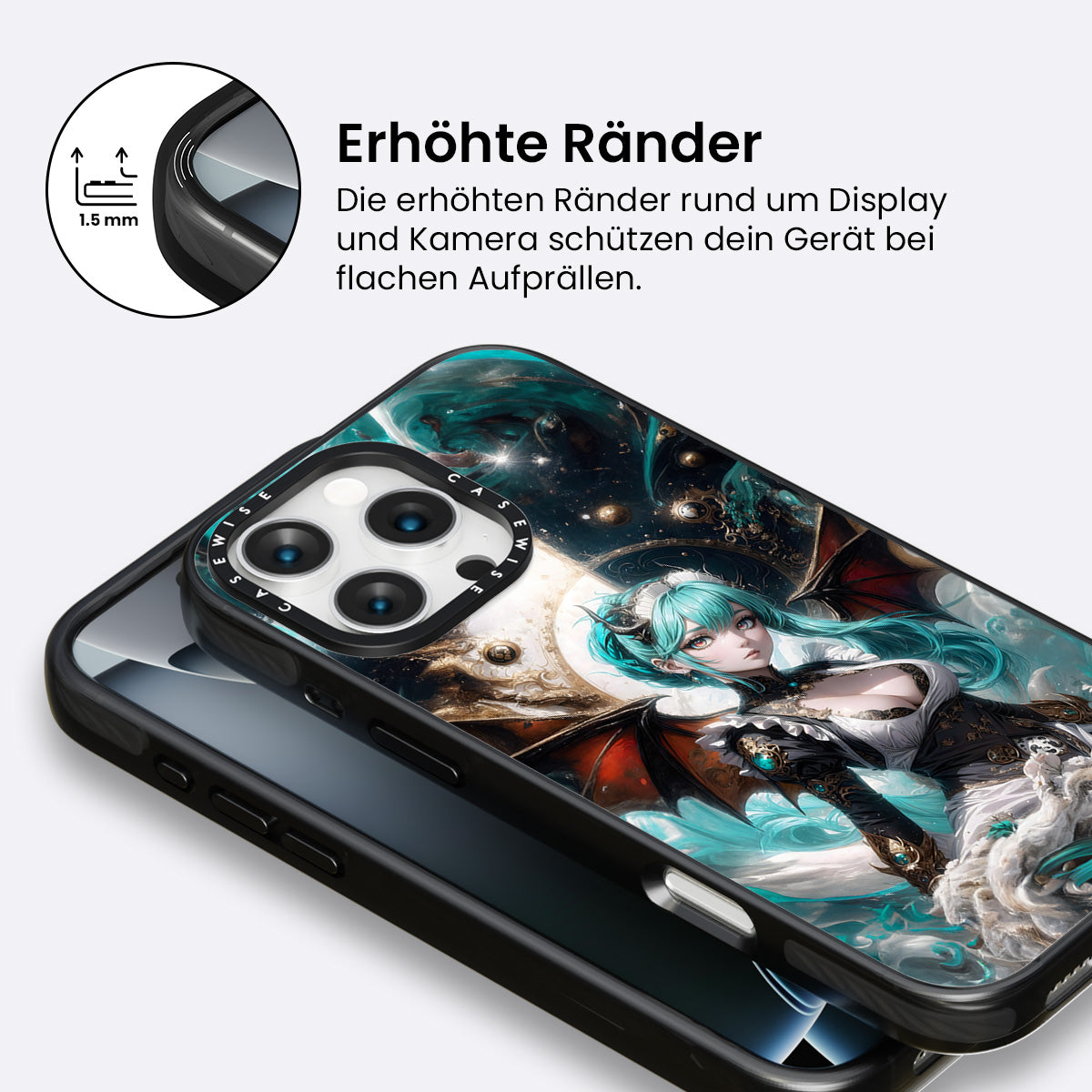 1.5 mm

Erhöhte Ränder

Die erhöhten Ränder rund um Display und Kamera schützen dein Gerät bei flachen Aufprällen.

CASEWISE CASEWISE