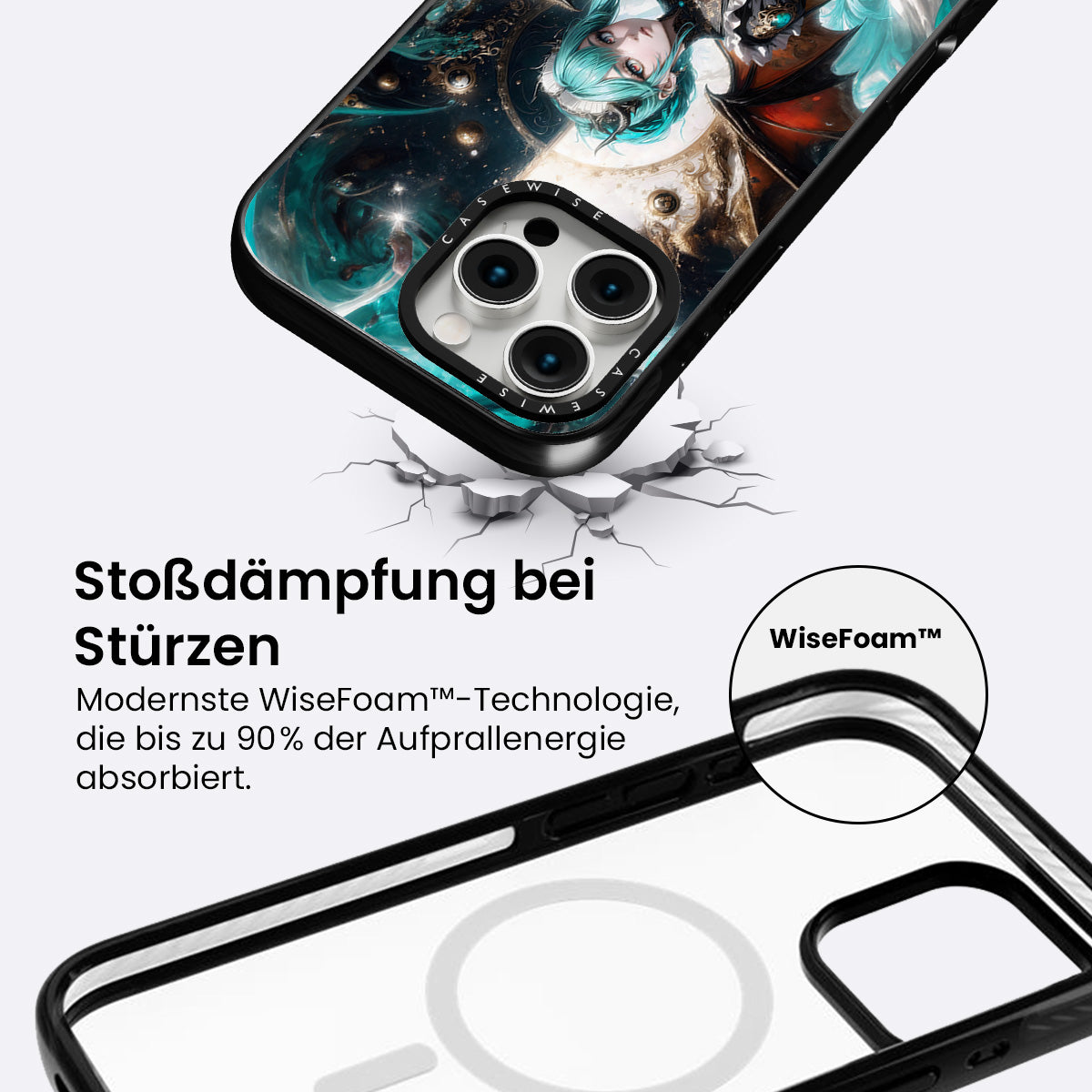 CASEWISE

CASEWISE

Stoßdämpfung bei Stürzen

Modernste WiseFoam™-Technologie, die bis zu 90% der Aufprallenergie absorbiert.

WiseFoam™