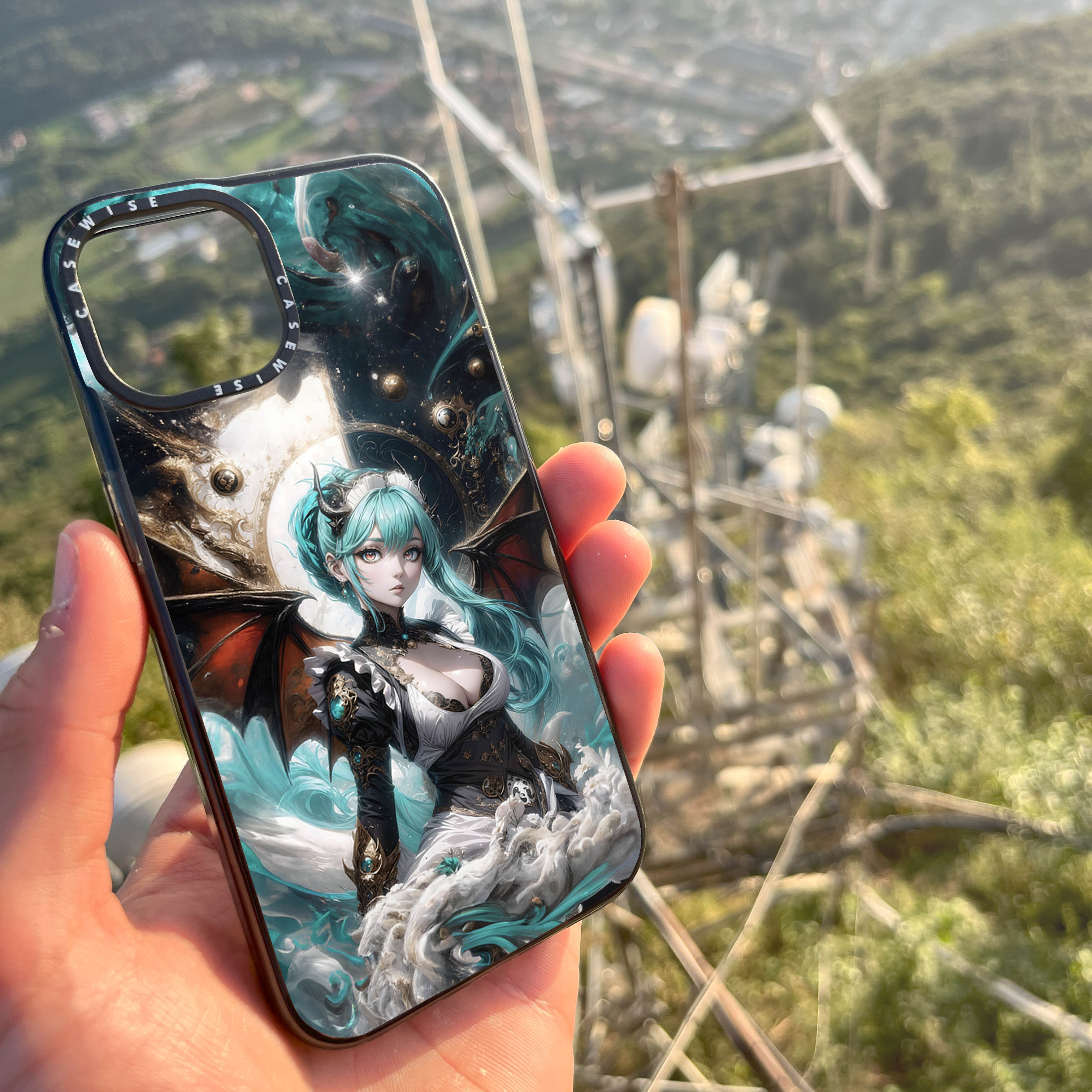 CASEWISE
CASEWISE